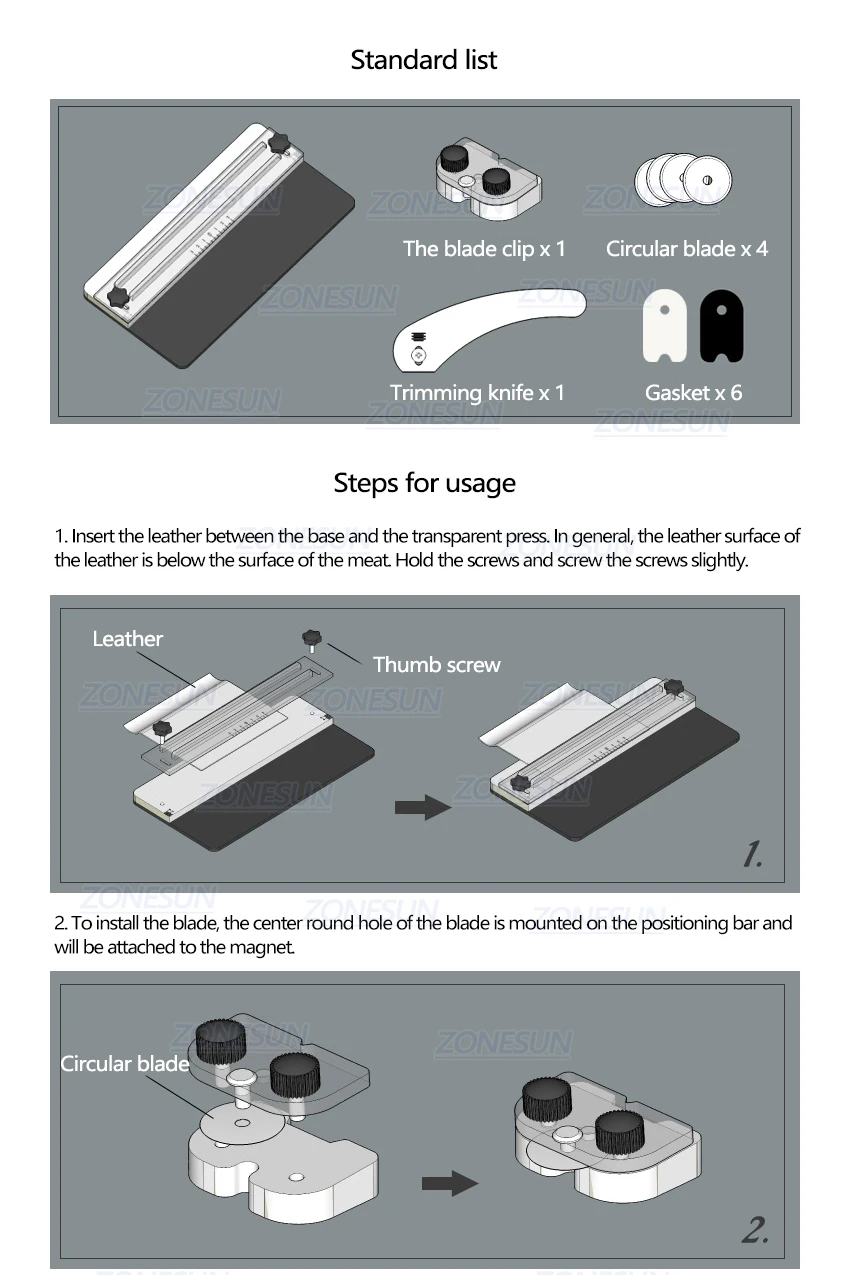 Standard list

ZONESUN

The blade clip x 1

Circular blade x 4

Trimming knife x 1

Gasket x 6

Steps for usage

1. Insert the leather between the base and the transparent press. In general, the leather surface of the leather is below the surface of the meat. Hold the screws and screw the screws slightly.

Leather

Thumb screw

1.

2. To install the blade, the center round hole of the blade is mounted on the positioning bar and will be attached to the magnet.

Circular blade

2.