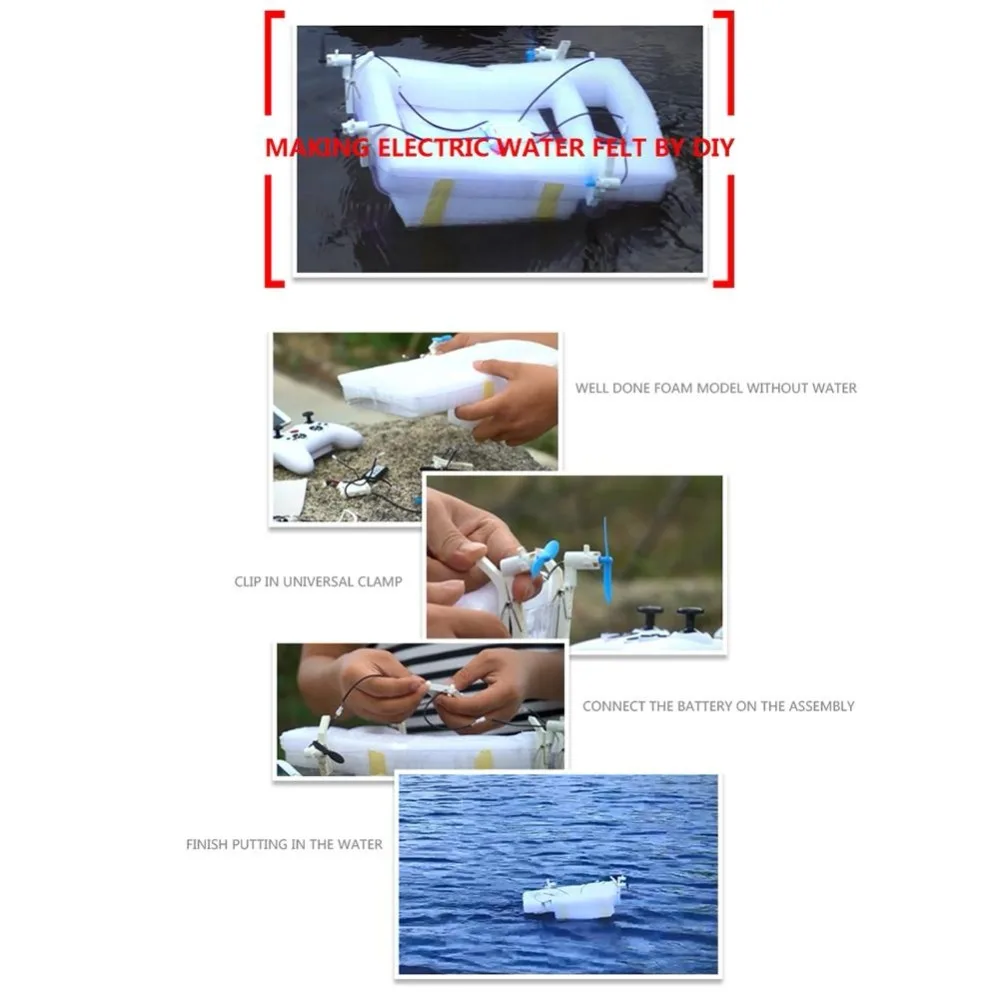 MAKING ELECTRIC WATER FELT BY DIY

WELL DONE FOAM MODEL WITHOUT WATER

CLIP IN UNIVERSAL CLAMP

CONNECT THE BATTERY ON THE ASSEMBLY

FINISH PUTTING IN THE WATER