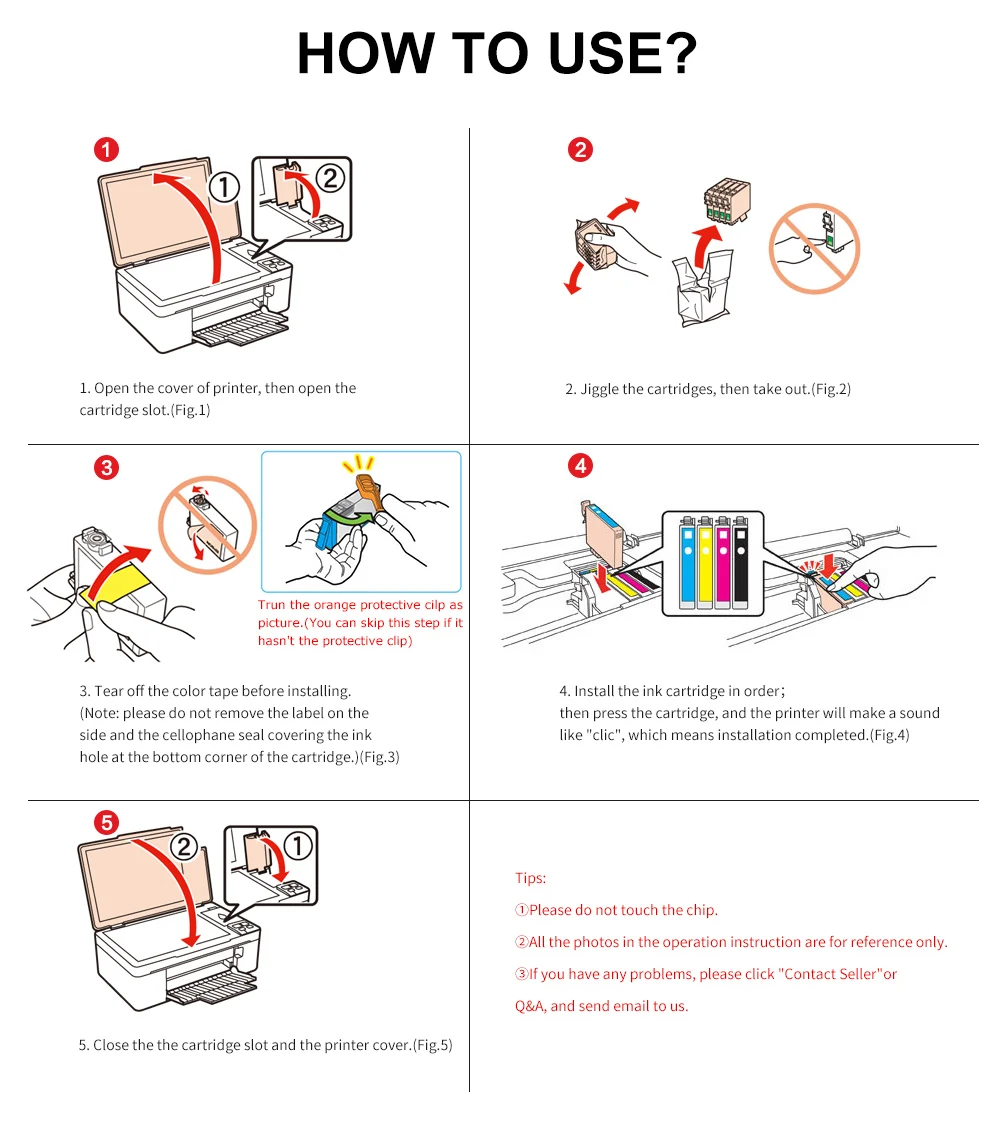 HOW TO USE?

1

① ②

1. Open the cover of printer, then open the cartridge slot.(Fig.1)

2

2. Jiggle the cartridges, then take out.(Fig.2)

3

Trun the orange protective cilp as picture.(You can skip this step if it hasn't the protective clip)

3. Tear off the color tape before installing.
(Note: please do not remove the label on the side and the cellophane seal covering the ink hole at the bottom corner of the cartridge.)(Fig.3)

4

4. Install the ink cartridge in order;
then press the cartridge, and the printer will make a sound like "clic", which means installation completed.(Fig.4)

5

② ①

5. Close the the cartridge slot and the printer cover.(Fig.5)

Tips:

①Please do not touch the chip.

②All the photos in the operation instruction are for reference only.

③If you have any problems, please click "Contact Seller"or Q&A, and send email to us.