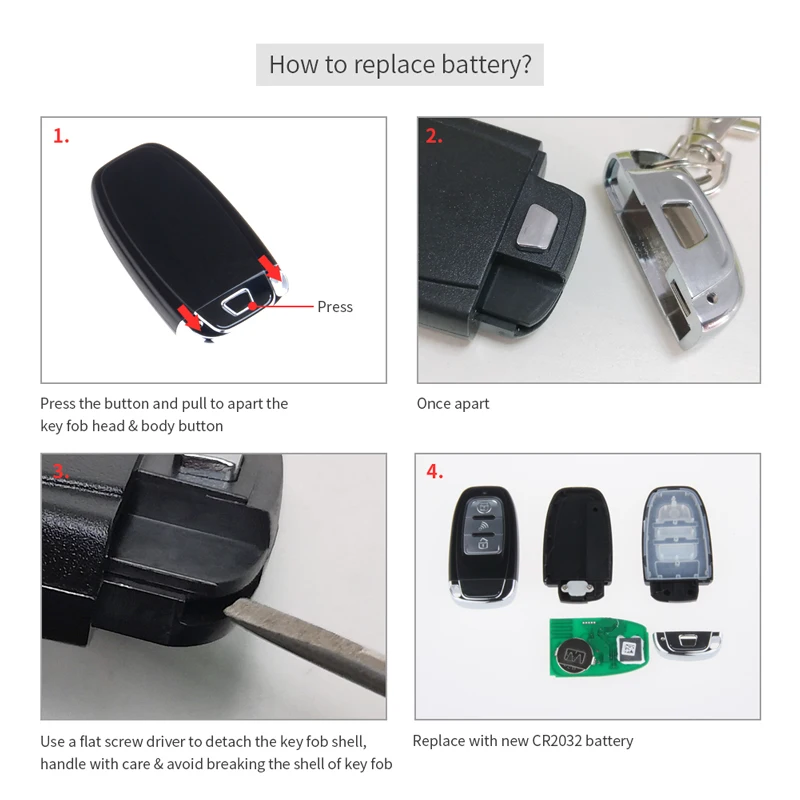 How to replace battery?

1.

Press

Press the button and pull to apart the key fob head & body button

2.

Once apart

3.

Use a flat screw driver to detach the key fob shell, handle with care & avoid breaking the shell of key fob

4.

Replace with new CR2032 battery