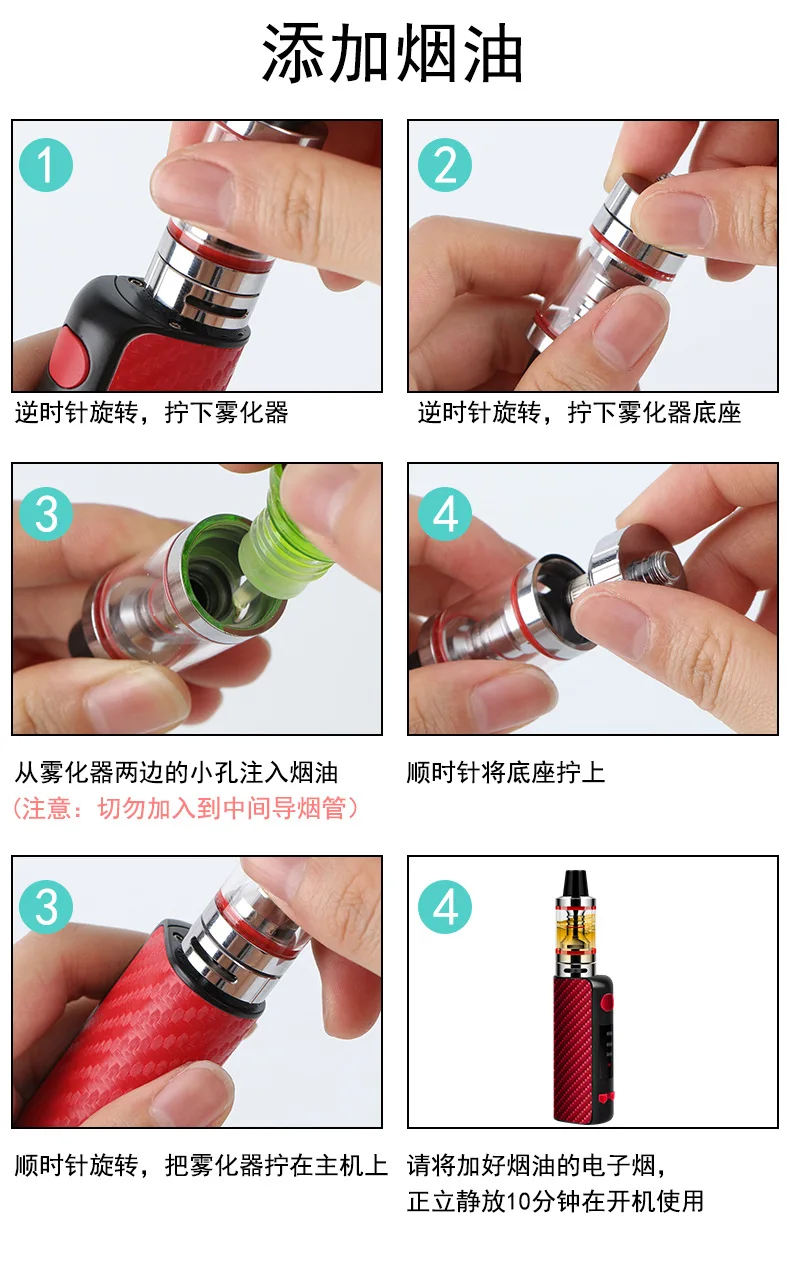 添加烟油

1

逆时针旋转，拧下雾化器

2

逆时针旋转，拧下雾化器底座

3

从雾化器两边的小孔注入烟油
（注意：切勿加入到中间导烟管）

4

顺时针将底座拧上

3

顺时针旋转，把雾化器拧在主机上

4

请将加好烟油的电子烟，
正立静放10分钟在开机使用