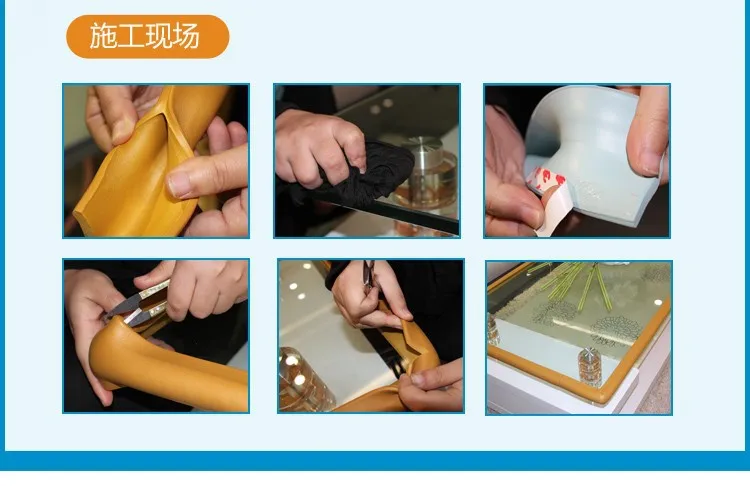 施工现场