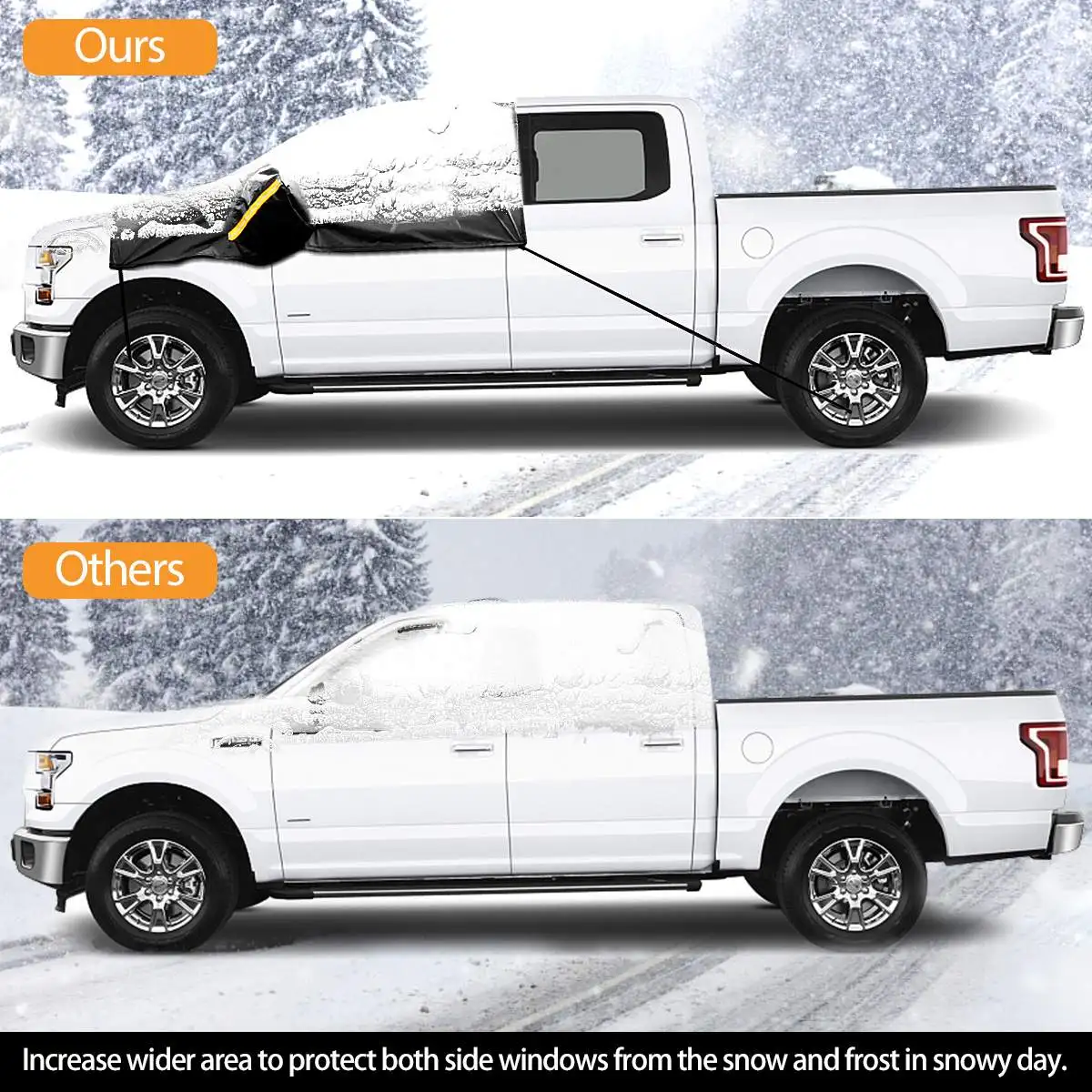 Ours

Others

Increase wider area to protect both side windows from the snow and frost in snowy day.