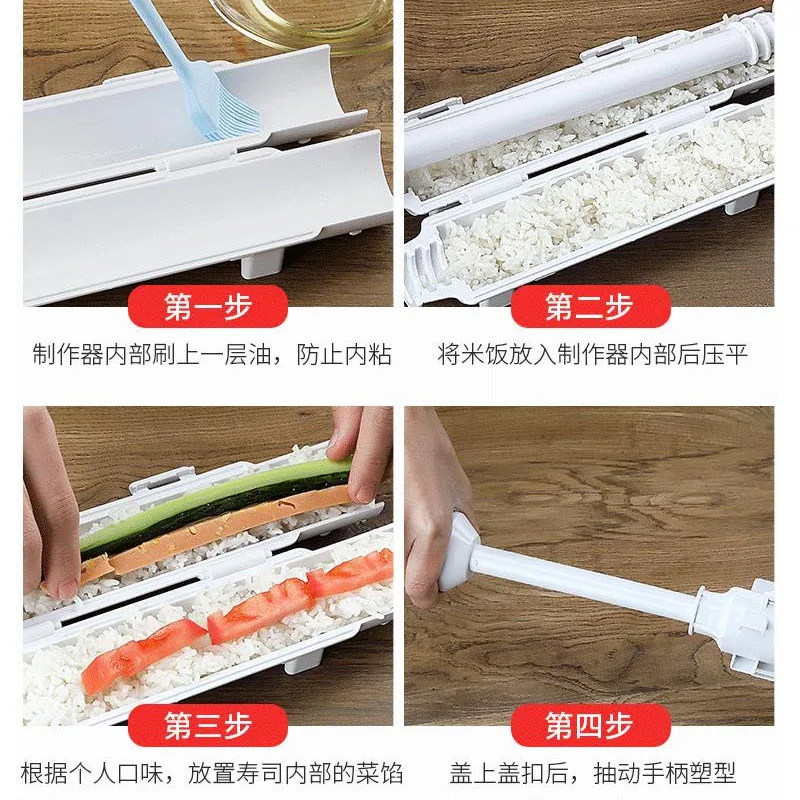 第一步

制作器内部刷上一层油，防止内粘

第二步

将米饭放入制作器内部后压平

第三步

根据个人口味，放置寿司内部的菜馅

第四步

盖上盖扣后，抽动手柄塑型