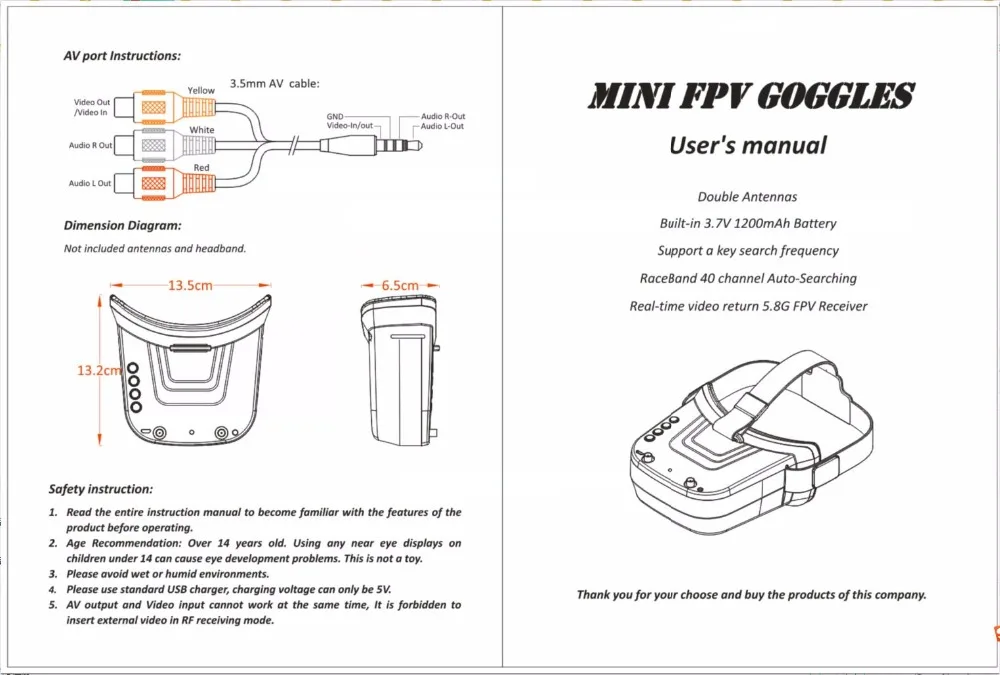 AV port Instructions:

3.5mm AV cable:

Video Out /Video In
Yellow
Audio R Out
White
Audio L Out
Red

GND
Video-In/out
Audio R-Out
Audio L-Out

Dimension Diagram:

Not included antennas and headband.

13.5cm
13.2cm
6.5cm

Safety instruction:

1. Read the entire instruction manual to become familiar with the features of the product before operating.
2. Age Recommendation: Over 14 years old. Using any near eye displays on children under 14 can cause eye development problems. This is not a toy.
3. Please avoid wet or humid environments.
4. Please use standard USB charger, charging voltage can only be 5V.
5. AV output and Video input cannot work at the same time, It is forbidden to insert external video in RF receiving mode.

MINI FPV GOGGLES

User's manual

Double Antennas

Built-in 3.7V 1200mAh Battery

Support a key search frequency

RaceBand 40 channel Auto-Searching

Real-time video return 5.8G FPV Receiver

Thank you for your choose and buy the products of this company.