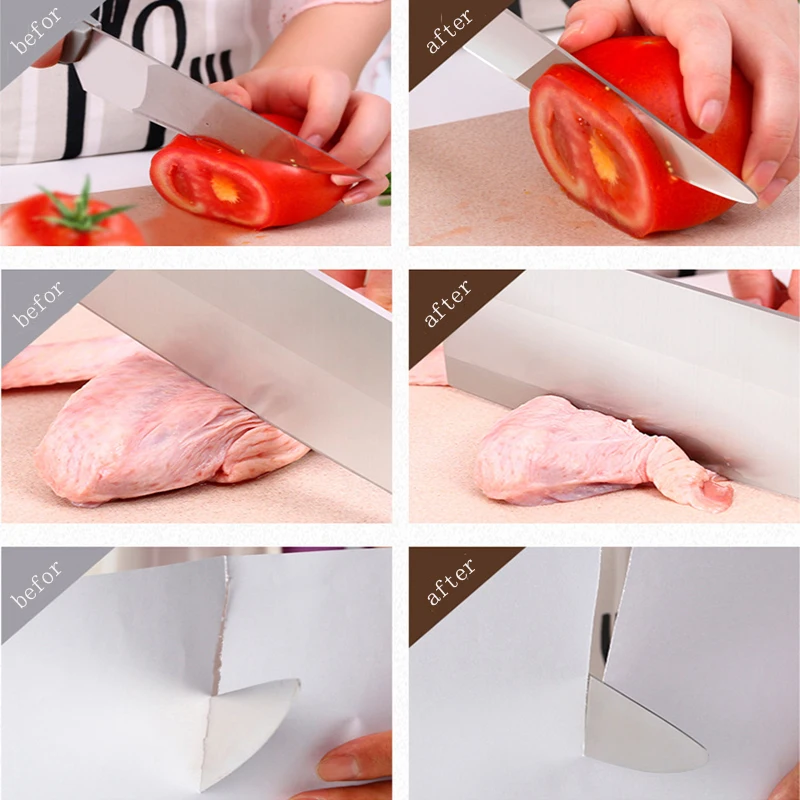 befor

after

befor

after

befor

after