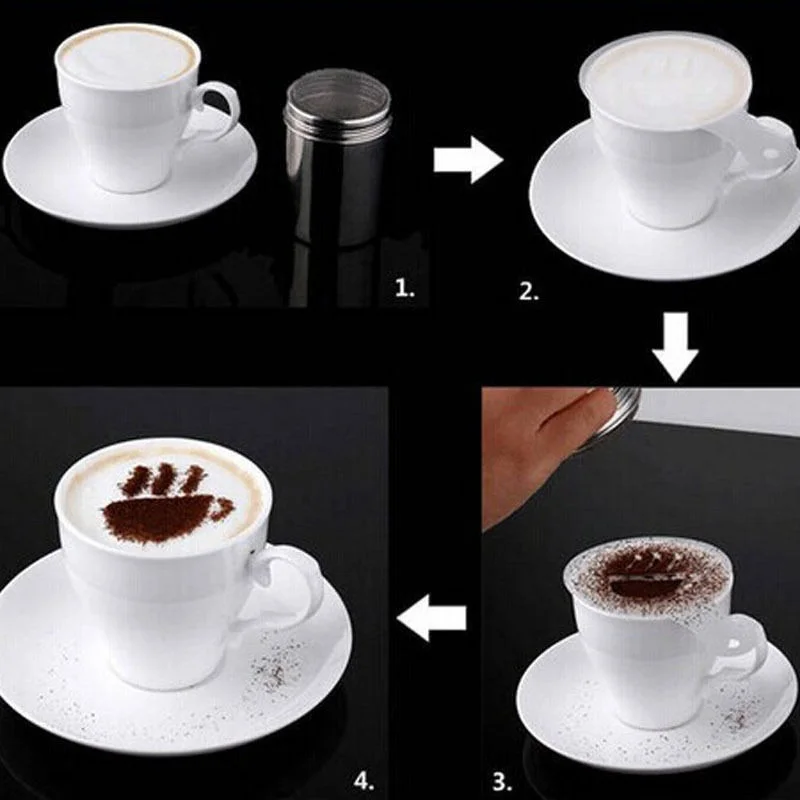 1.

2.

4.

3.