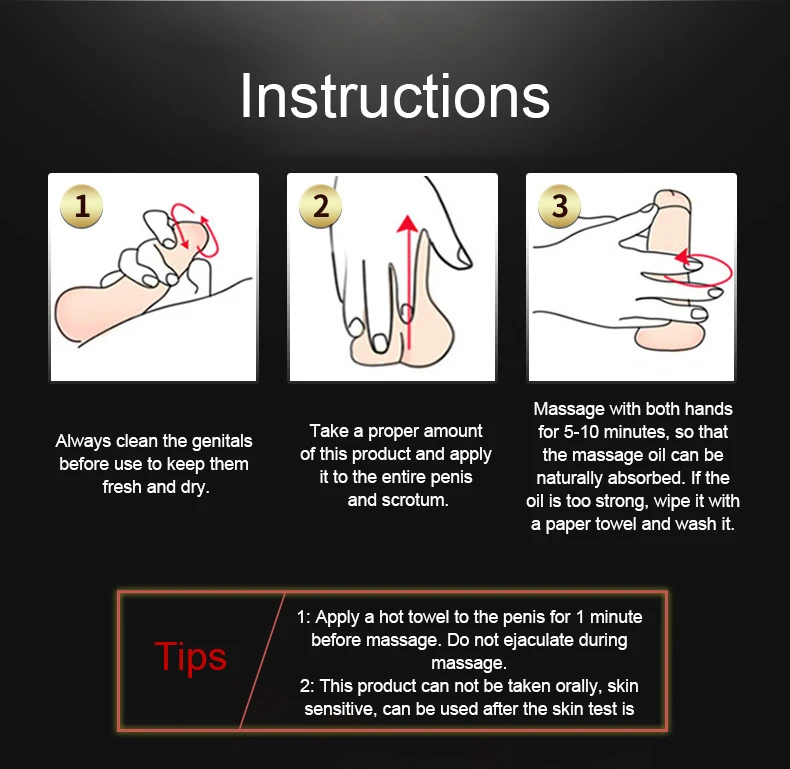 Instructions

1

2

3

Always clean the genitals before use to keep them fresh and dry.

Take a proper amount of this product and apply it to the entire penis and scrotum.

Massage with both hands for 5-10 minutes, so that the massage oil can be naturally absorbed. If the oil is too strong, wipe it with a paper towel and wash it.

Tips

1: Apply a hot towel to the penis for 1 minute before massage. Do not ejaculate during massage.
2: This product can not be taken orally, skin sensitive, can be used after the skin test is