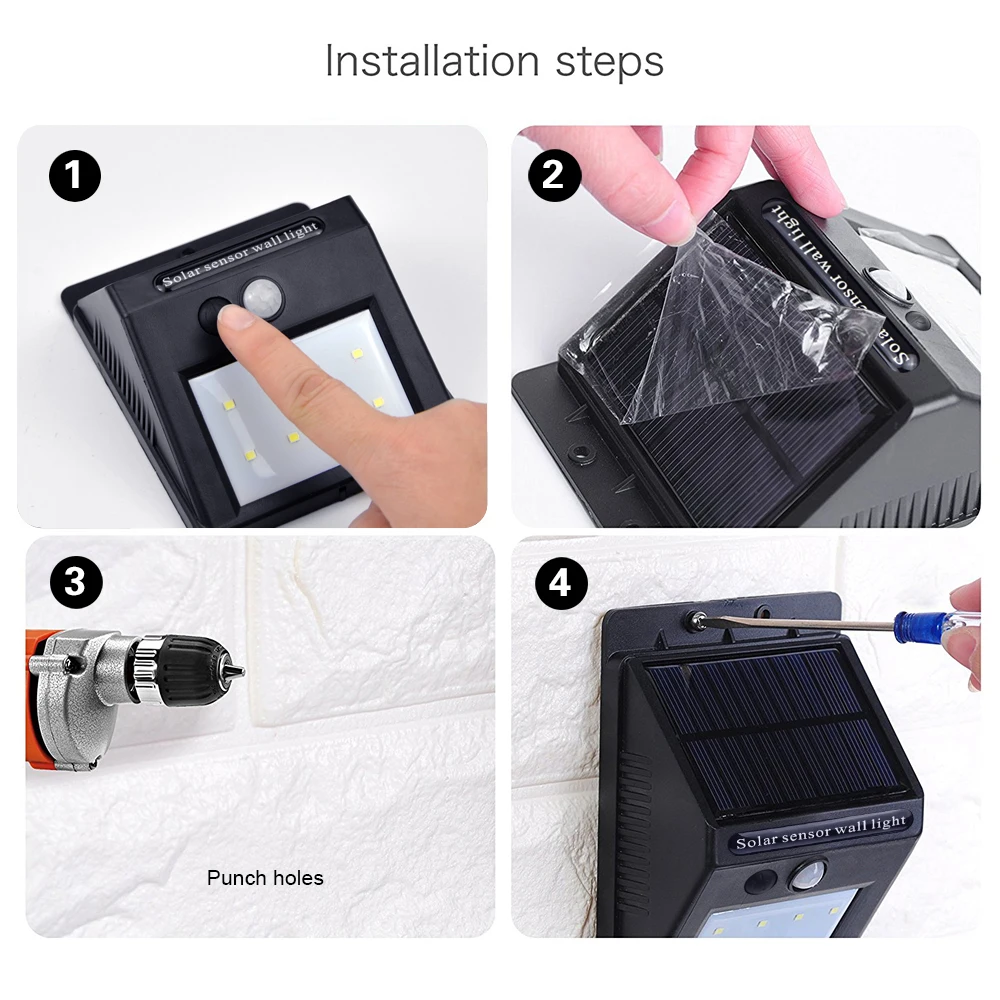 Installation steps

1

Solar sensor wall light

2

Solar sensor wall light

3

Punch holes

4

Solar sensor wall light