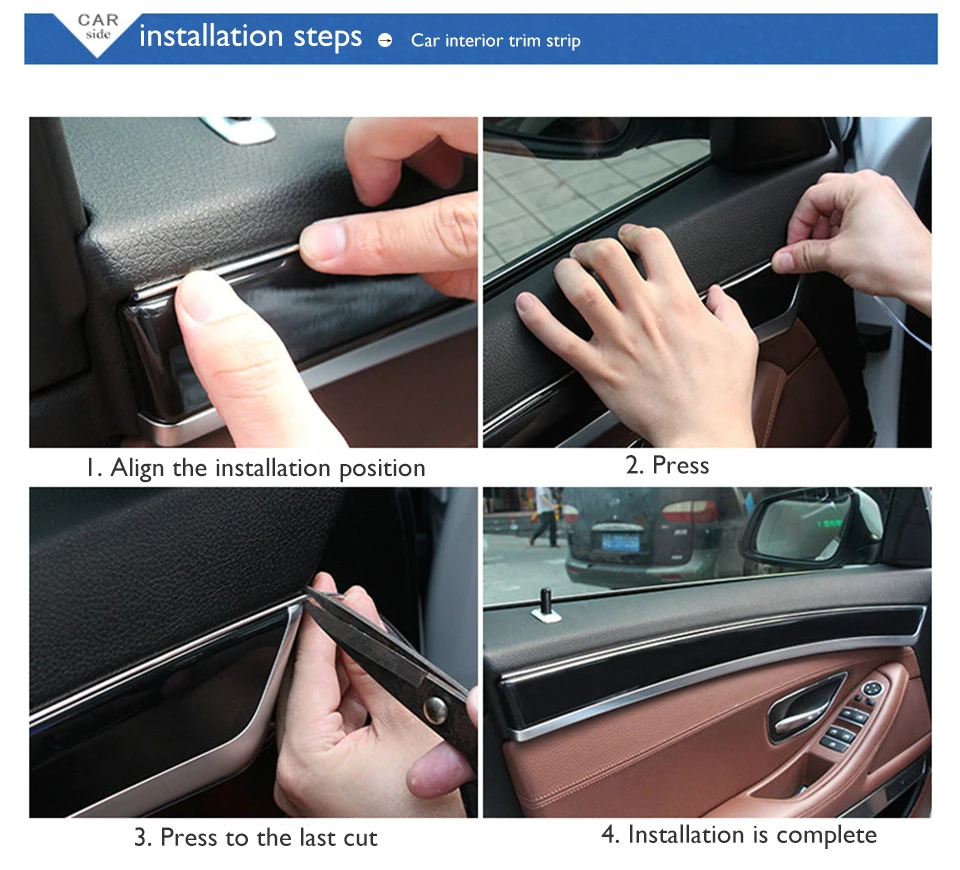 CAR side installation steps Car interior trim strip

1. Align the installation position

2. Press

3. Press to the last cut

4. Installation is complete