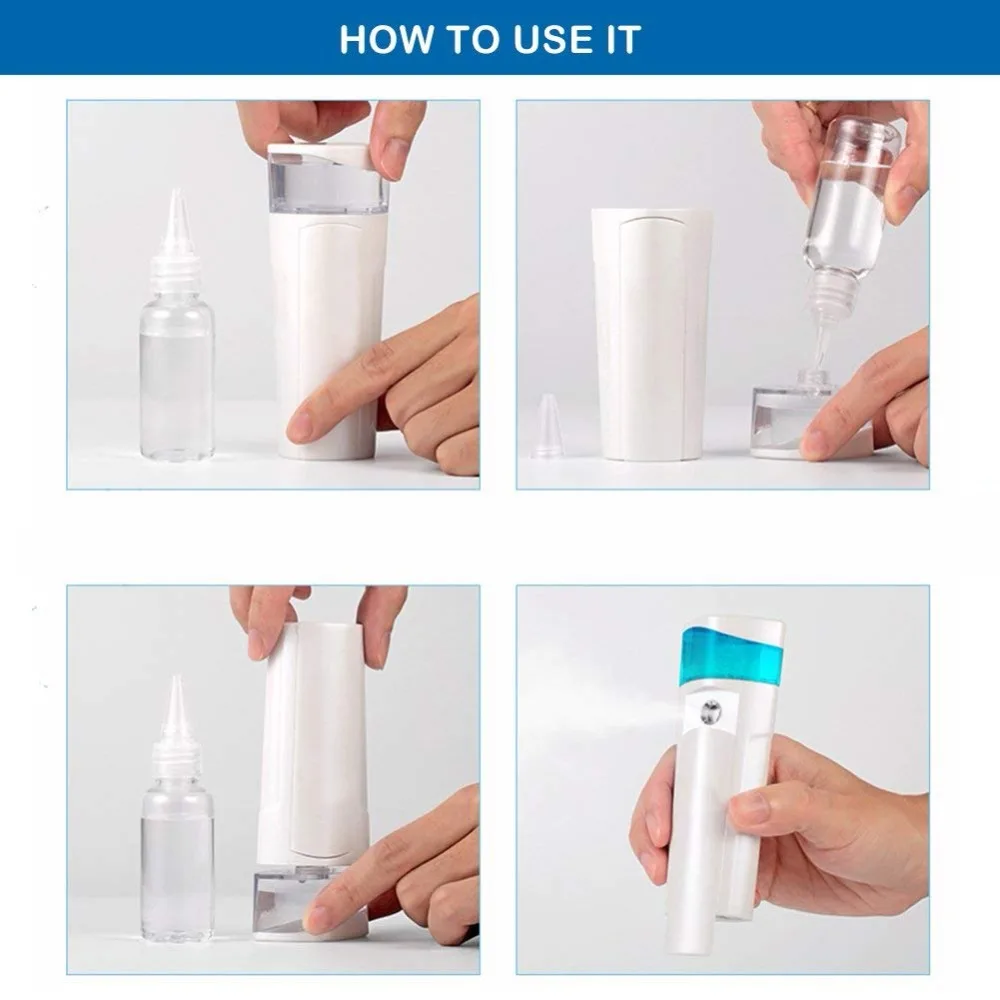 HOW TO USE IT