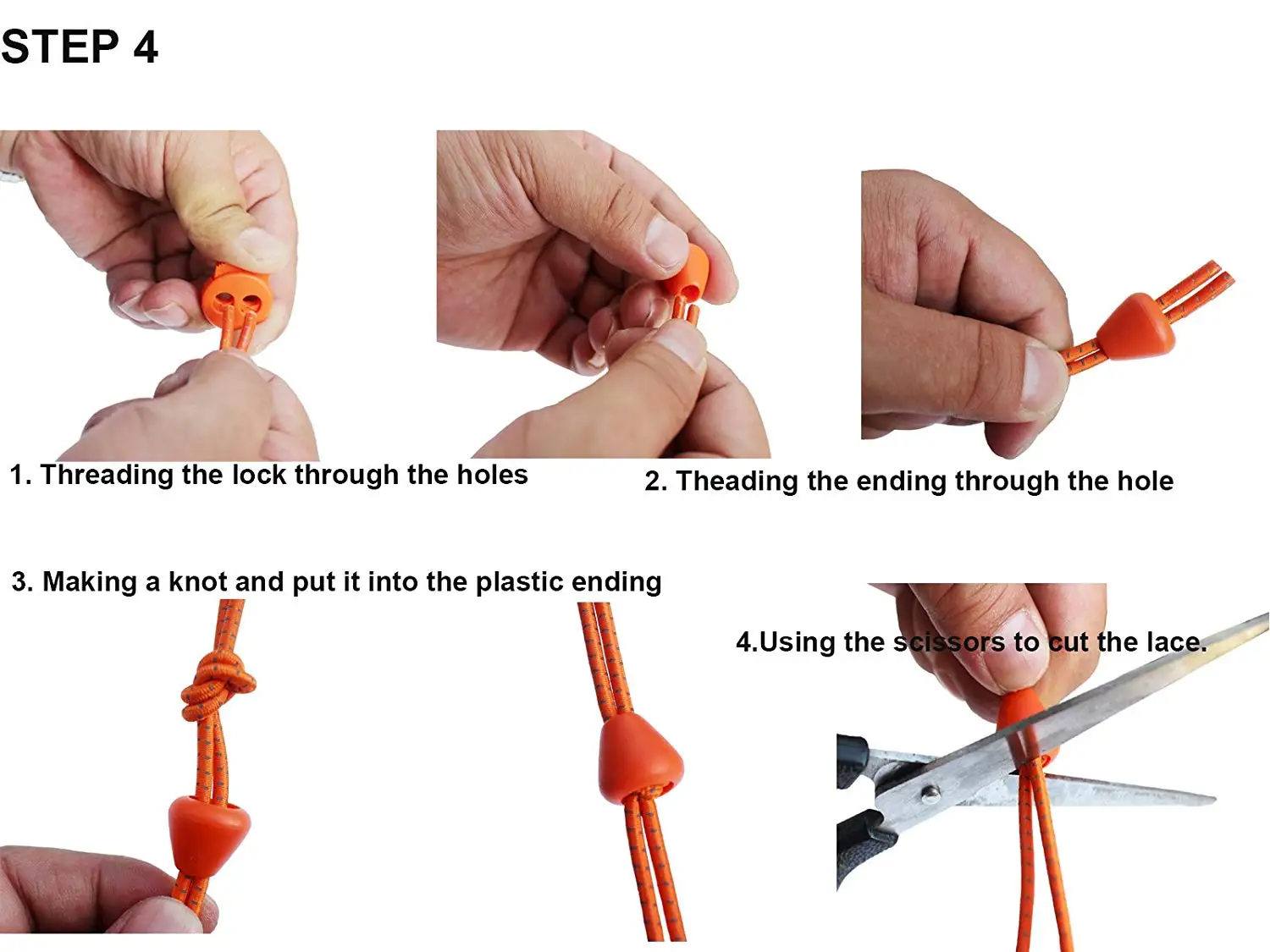 STEP 4

1. Threading the lock through the holes

2. Theading the ending through the hole

3. Making a knot and put it into the plastic ending

4.Using the scissors to cut the lace.