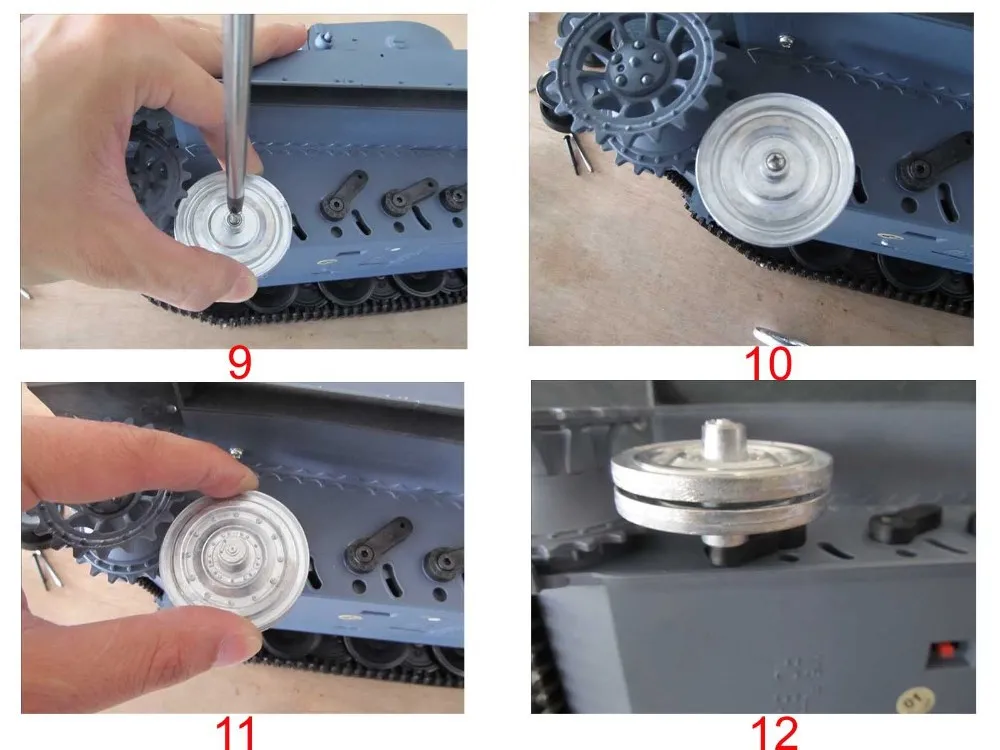 9

10

11

12