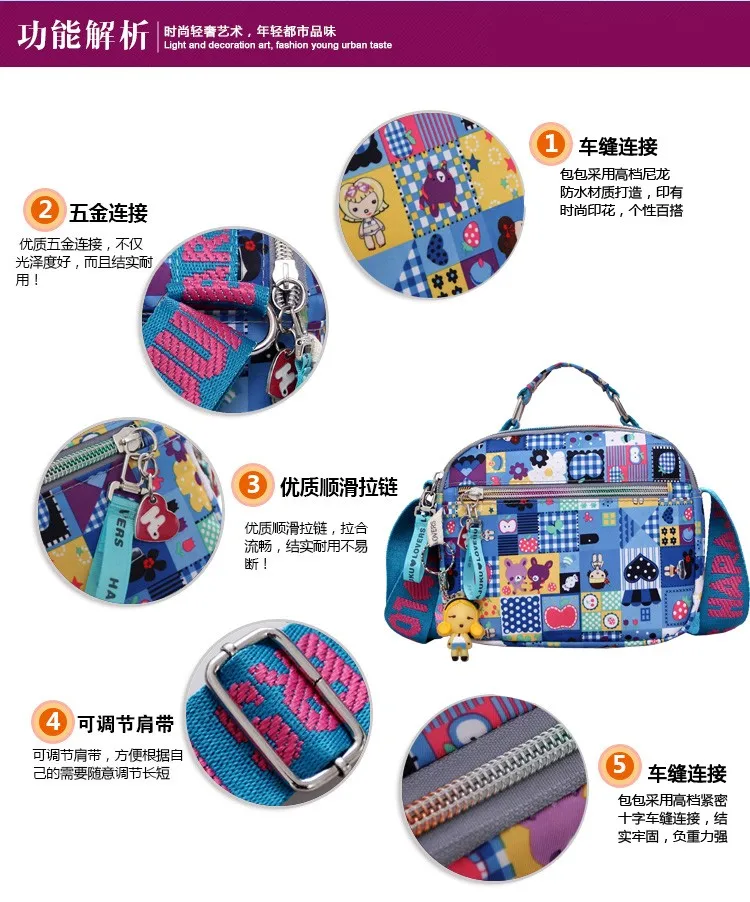 功能解析
时尚轻奢艺术，年轻都市品味
Light and decoration art, fashion young urban taste

1 车缝连接
包包采用高档尼龙防水材质打造，印有时尚印花，个性百搭

2 五金连接
优质五金连接，不仅光泽度好，而且结实耐用！

3 优质顺滑拉链
优质顺滑拉链，拉合流畅，结实耐用不易断！

4 可调节肩带
可调节肩带，方便根据自己的需要随意调节长短

5 车缝连接
包包采用高档紧密十字车缝连接，结实牢固，负重力强