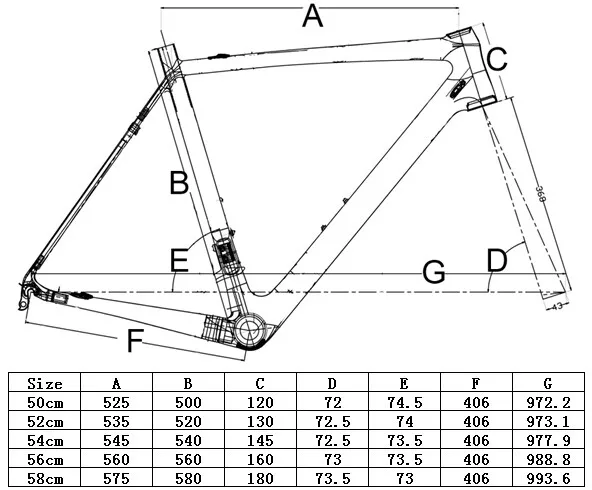 A

C

B

368

E

G

D

43

F

| Size | A | B | C | D | E | F | G |
|---|---|---|---|---|---|---|---|
| 50cm | 525 | 500 | 120 | 72 | 74.5 | 406 | 972.2 |
| 52cm | 535 | 520 | 130 | 72.5 | 74 | 406 | 973.1 |
| 54cm | 545 | 540 | 145 | 72.5 | 73.5 | 406 | 977.9 |
| 56cm | 560 | 560 | 160 | 73 | 73.5 | 406 | 988.8 |
| 58cm | 575 | 580 | 180 | 73.5 | 73 | 406 | 993.6 |