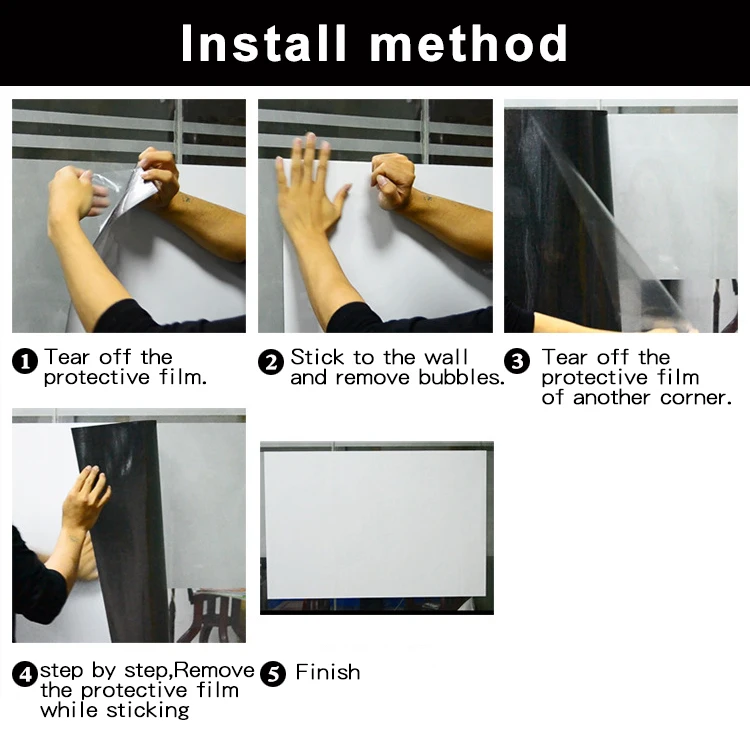 Install method

❶ Tear off the protective film.

❷ Stick to the wall and remove bubbles.

❸ Tear off the protective film of another corner.

❹ step by step,Remove the protective film while sticking

❺ Finish