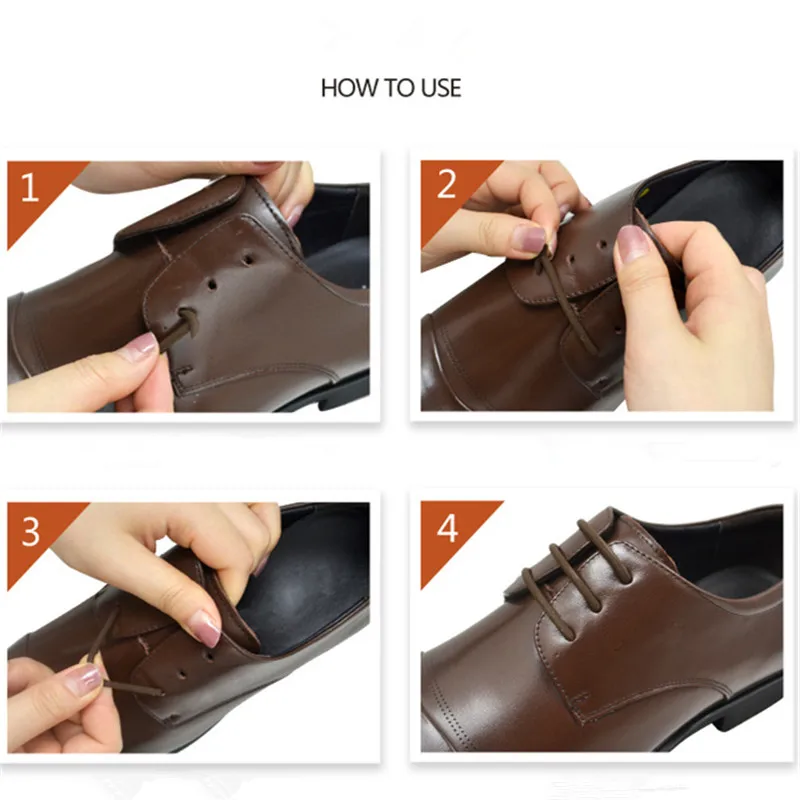 HOW TO USE

1

2

3

4