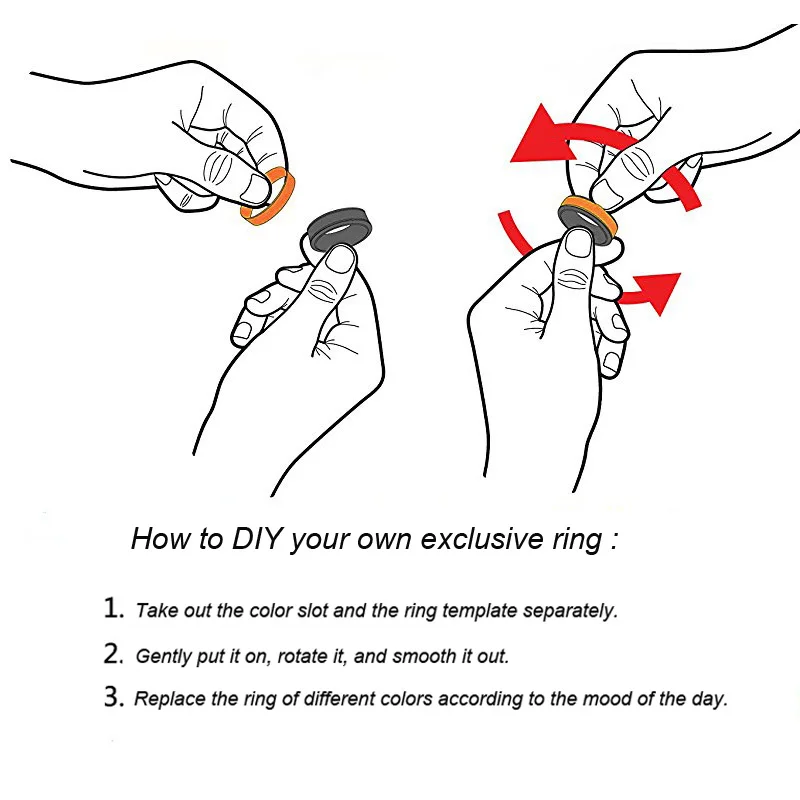 How to DIY your own exclusive ring :

1. Take out the color slot and the ring template separately.

2. Gently put it on, rotate it, and smooth it out.

3. Replace the ring of different colors according to the mood of the day.