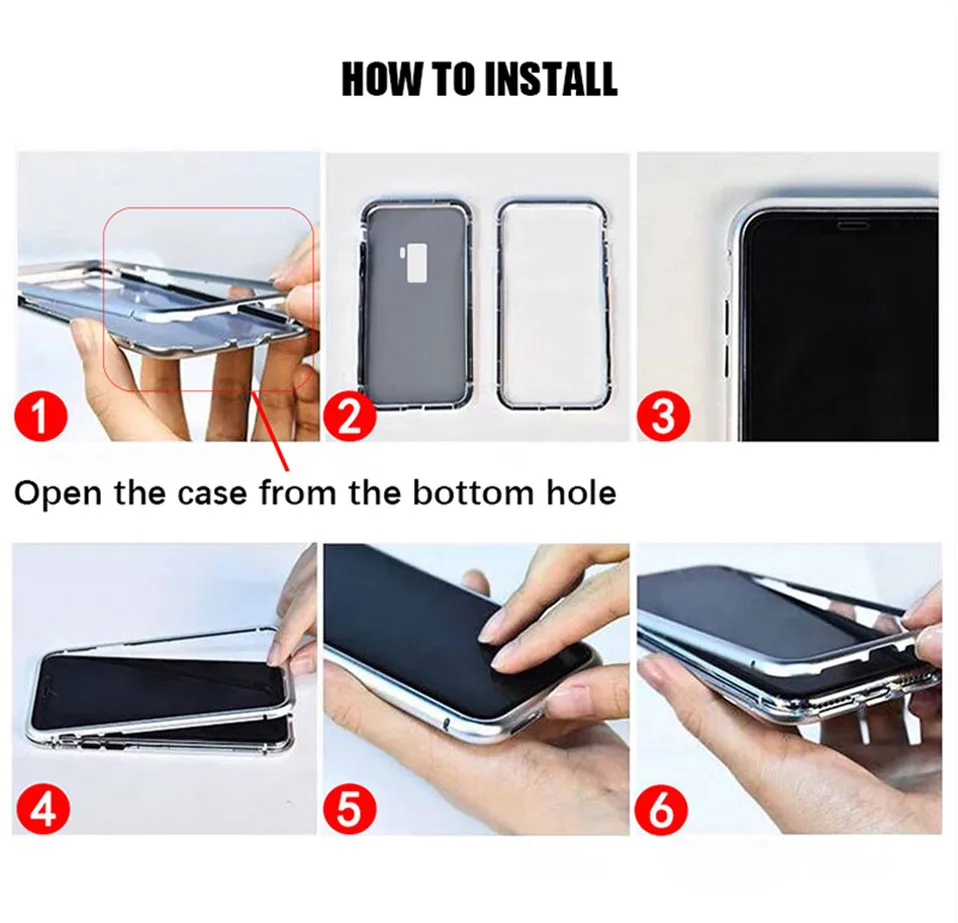 HOW TO INSTALL

1

2

3

Open the case from the bottom hole

4

5

6