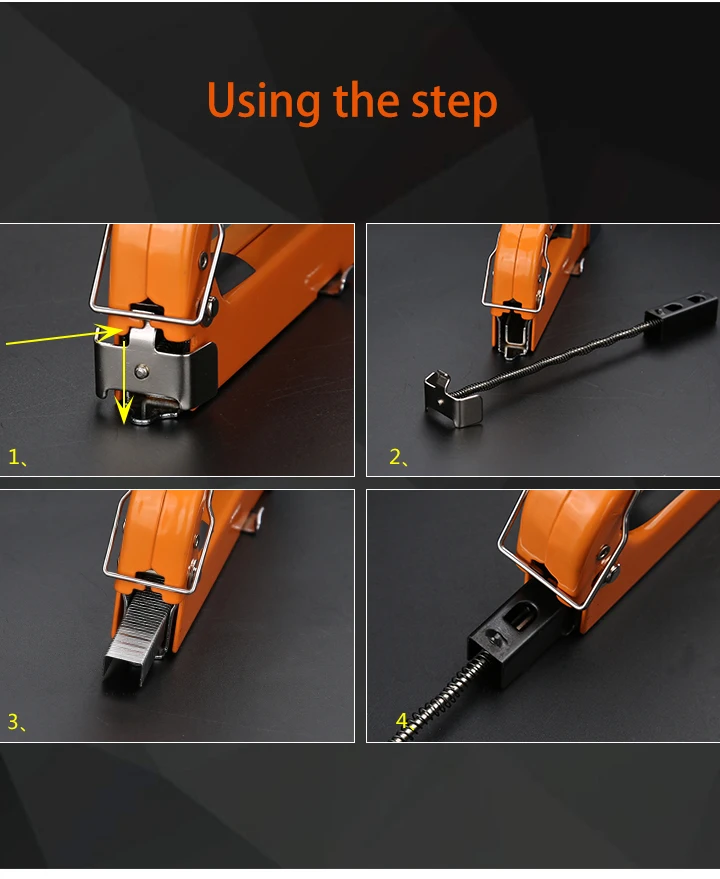 Using the step

1、

2、

3、

4、