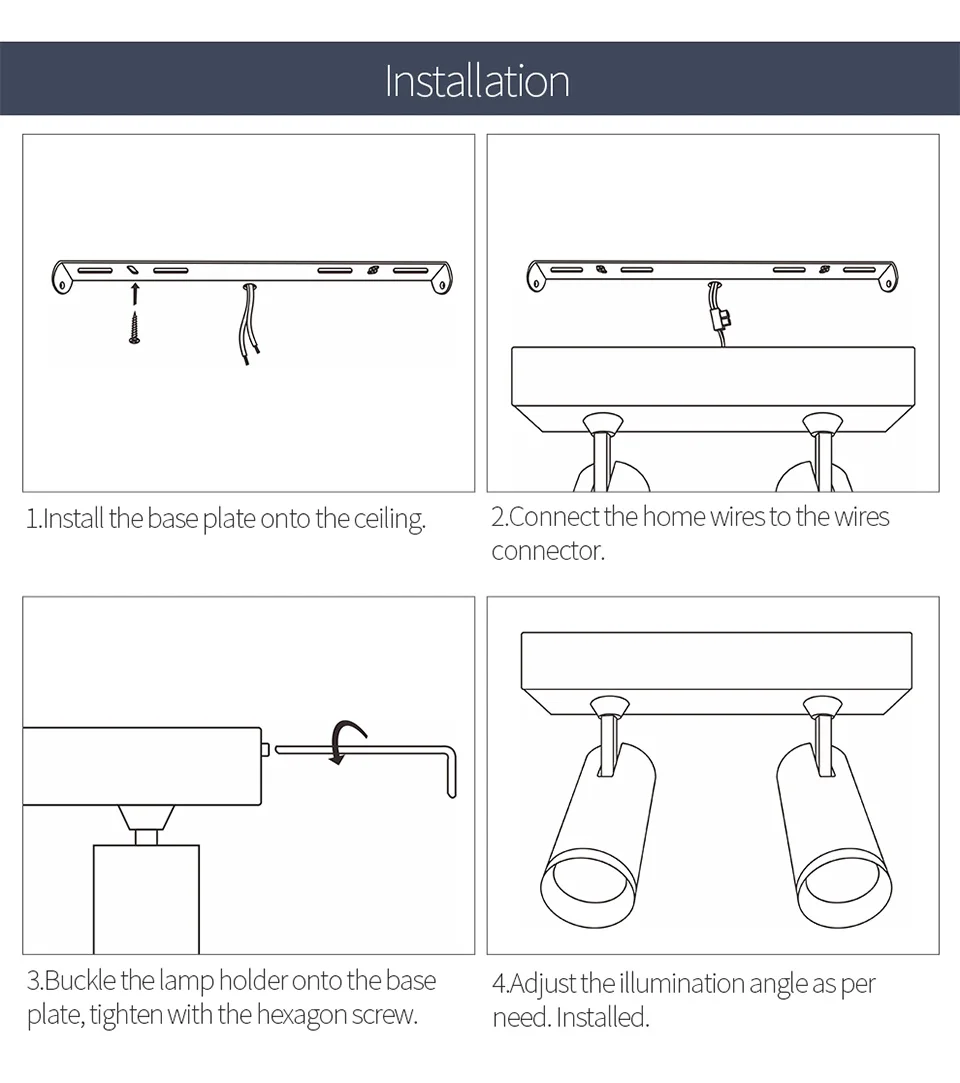 Installation

1.Install the base plate onto the ceiling.

2.Connect the home wires to the wires connector.

3.Buckle the lamp holder onto the base plate, tighten with the hexagon screw.

4.Adjust the illumination angle as per need. Installed.