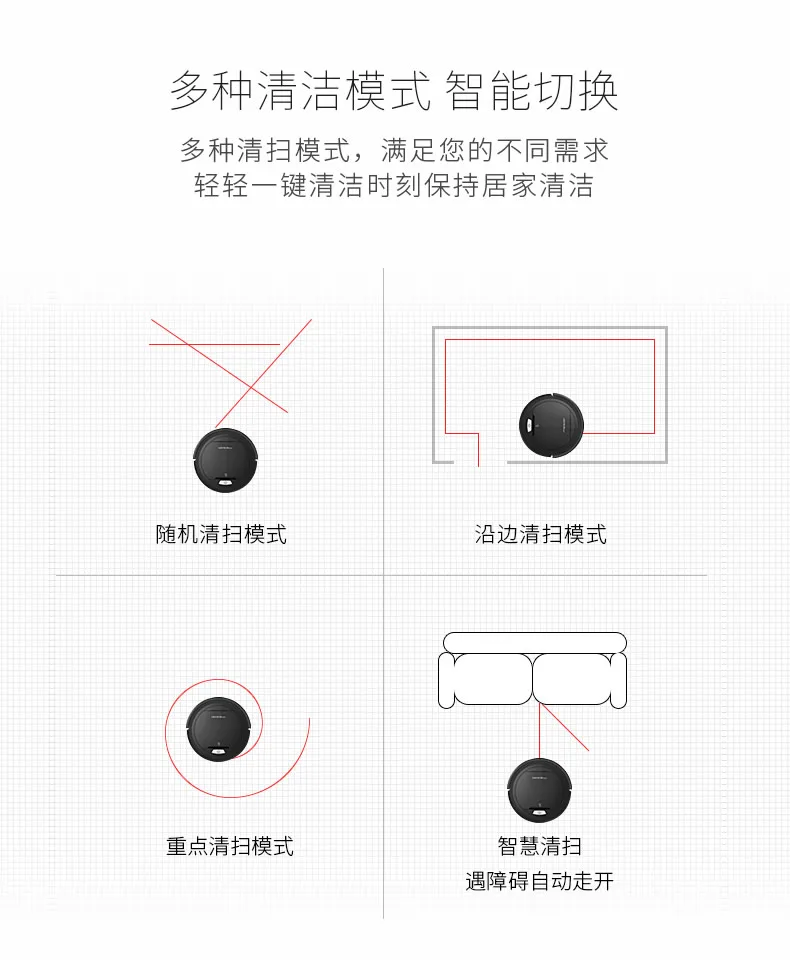 多种清洁模式 智能切换

多种清扫模式，满足您的不同需求
轻轻一键清洁时刻保持居家清洁

随机清扫模式

沿边清扫模式

重点清扫模式

智慧清扫
遇障碍自动走开