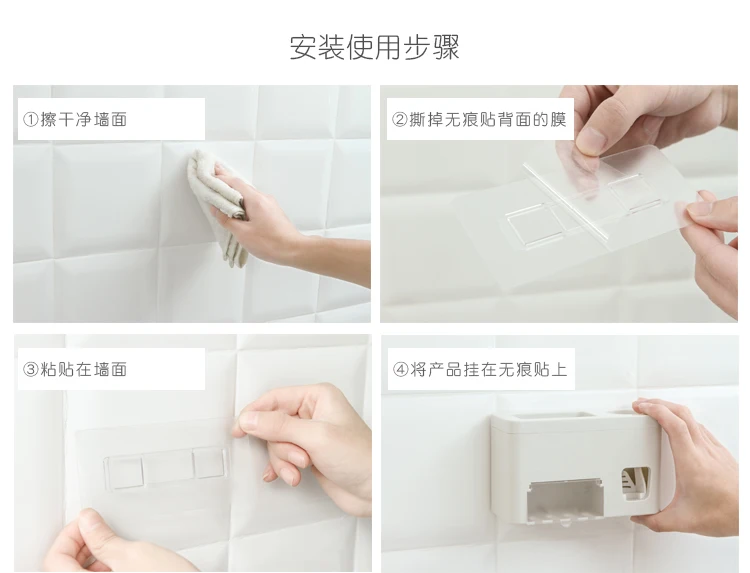 安装使用步骤

①擦干净墙面

②撕掉无痕贴背面的膜

③粘贴在墙面

④将产品挂在无痕贴上