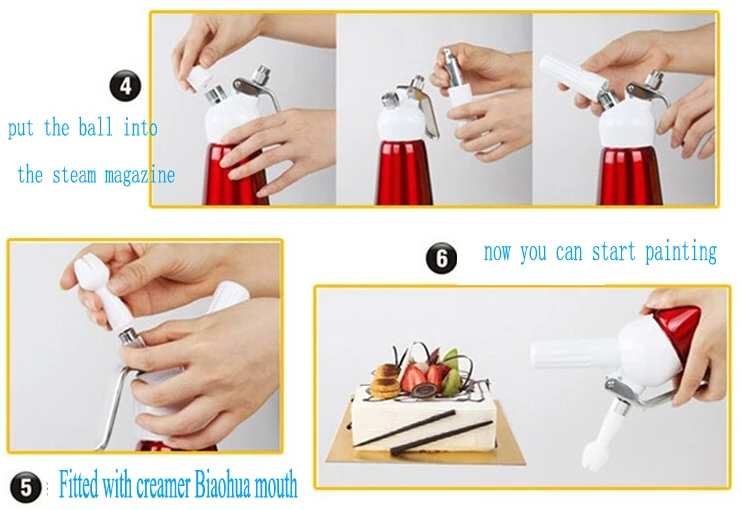 4
put the ball into
the steam magazine

6 now you can start painting

5 Fitted with creamer Biaohua mouth