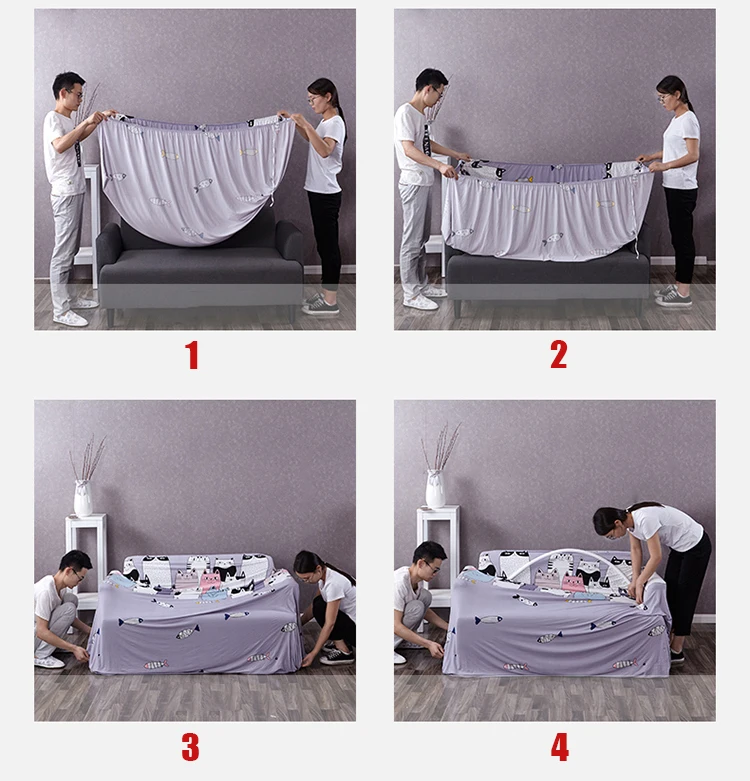 1

2

3

4