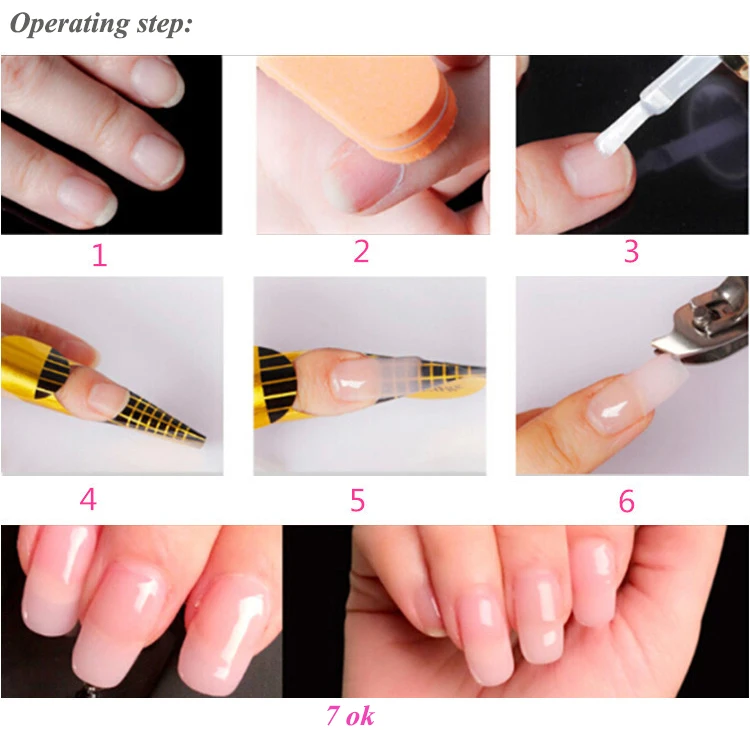 Operating step:

1

2

3

4

5

6

7 ok