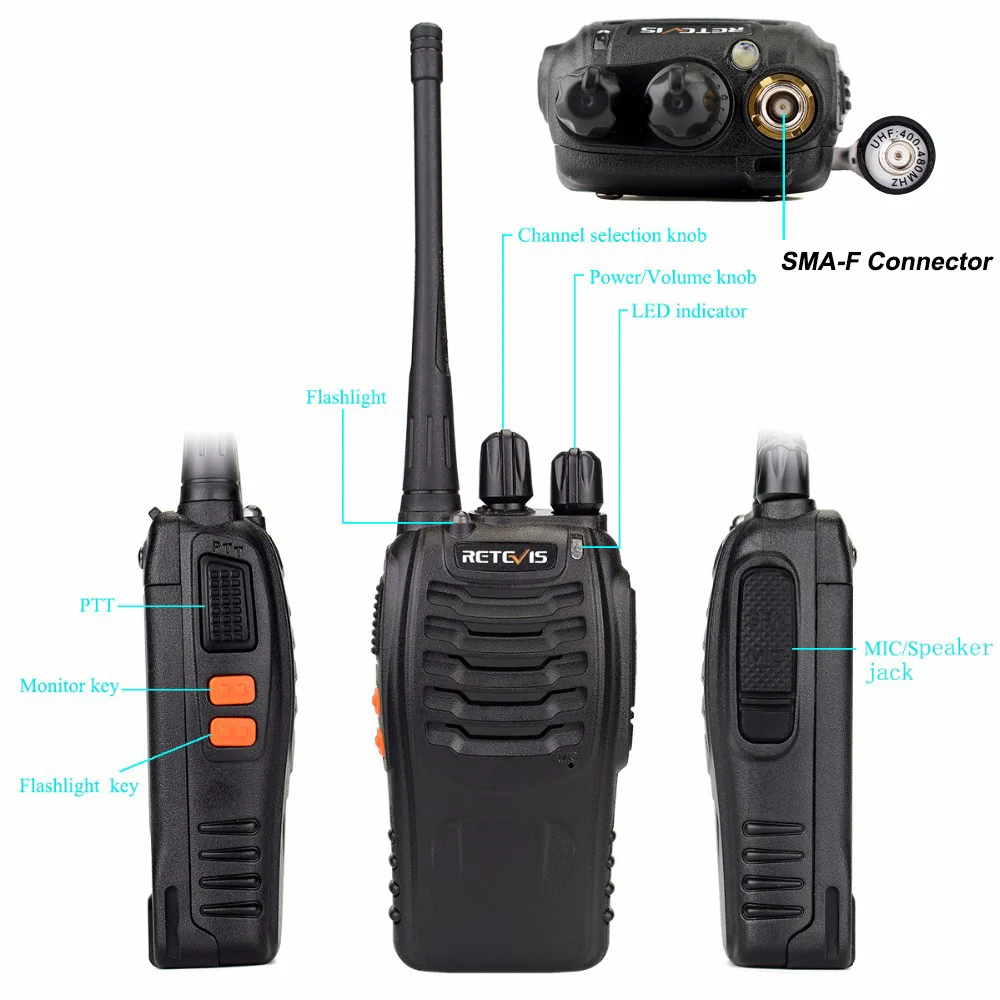 RETEVIS

UHF:400-480MHZ

SMA-F Connector

Channel selection knob

Power/Volume knob

LED indicator

Flashlight

RETEVIS

PTT

PTT

Monitor key

Flashlight key

MIC/Speaker jack