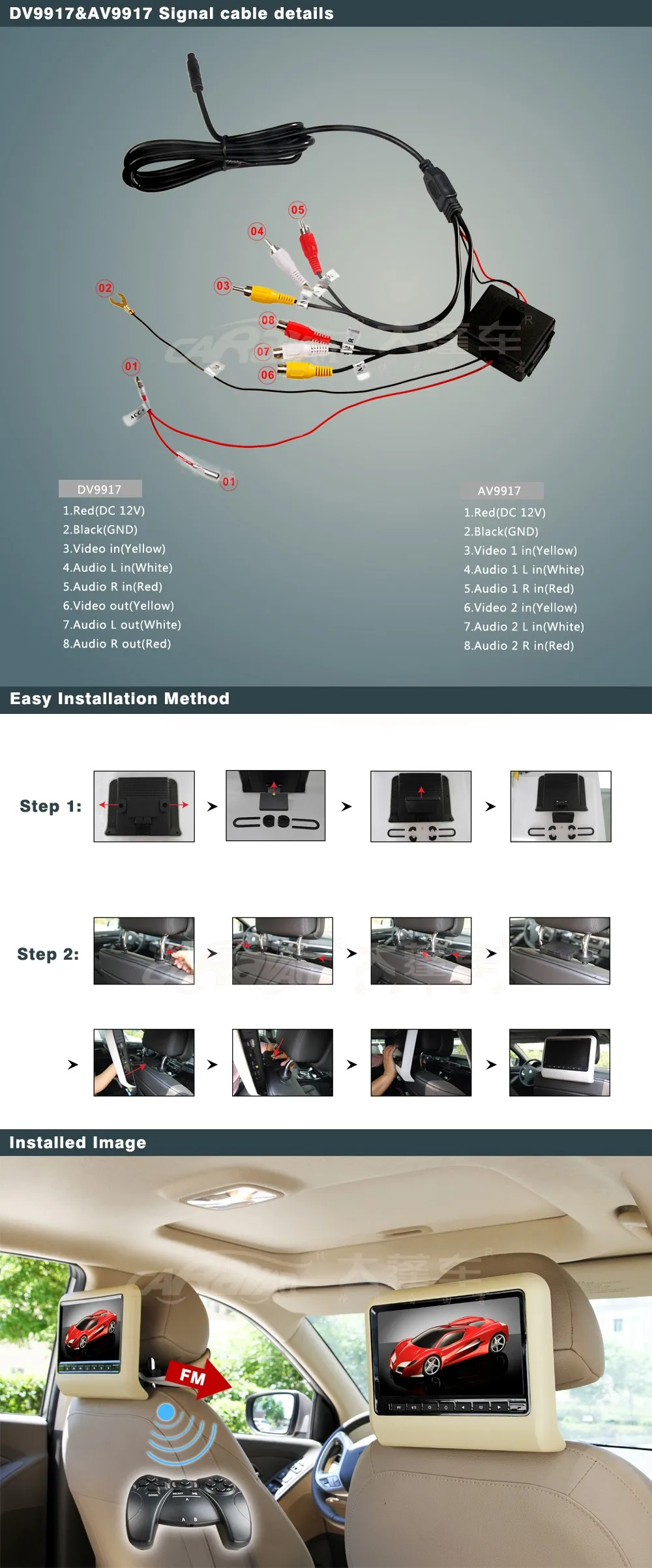 DV9917&AV9917 Signal cable details

05
04
03
02
08
07
06
01
ACC
01

DV9917
1.Red(DC 12V)
2.Black(GND)
3.Video in(Yellow)
4.Audio L in(White)
5.Audio R in(Red)
6.Video out(Yellow)
7.Audio L out(White)
8.Audio R out(Red)

AV9917
1.Red(DC 12V)
2.Black(GND)
3.Video 1 in(Yellow)
4.Audio 1 L in(White)
5.Audio 1 R in(Red)
6.Video 2 in(Yellow)
7.Audio 2 L in(White)
8.Audio 2 R in(Red)

Easy Installation Method

Step 1:

Step 2:

Installed Image

FM