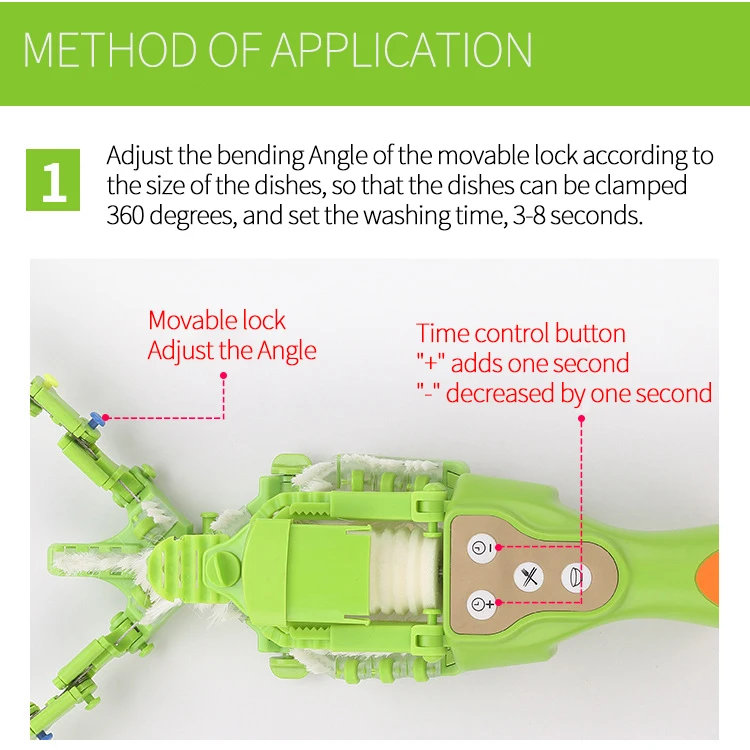 METHOD OF APPLICATION

1

Adjust the bending Angle of the movable lock according to the size of the dishes, so that the dishes can be clamped 360 degrees, and set the washing time, 3-8 seconds.

Movable lock
Adjust the Angle

Time control button
"+" adds one second
"-" decreased by one second