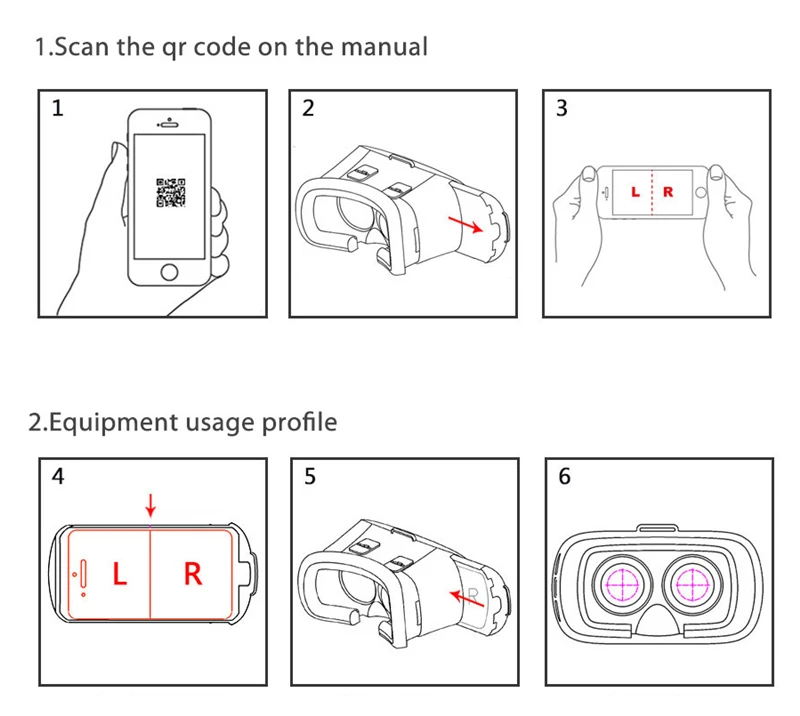 1.Scan the qr code on the manual

1

2

3

L R

2.Equipment usage profile

4

L R

5

R

6