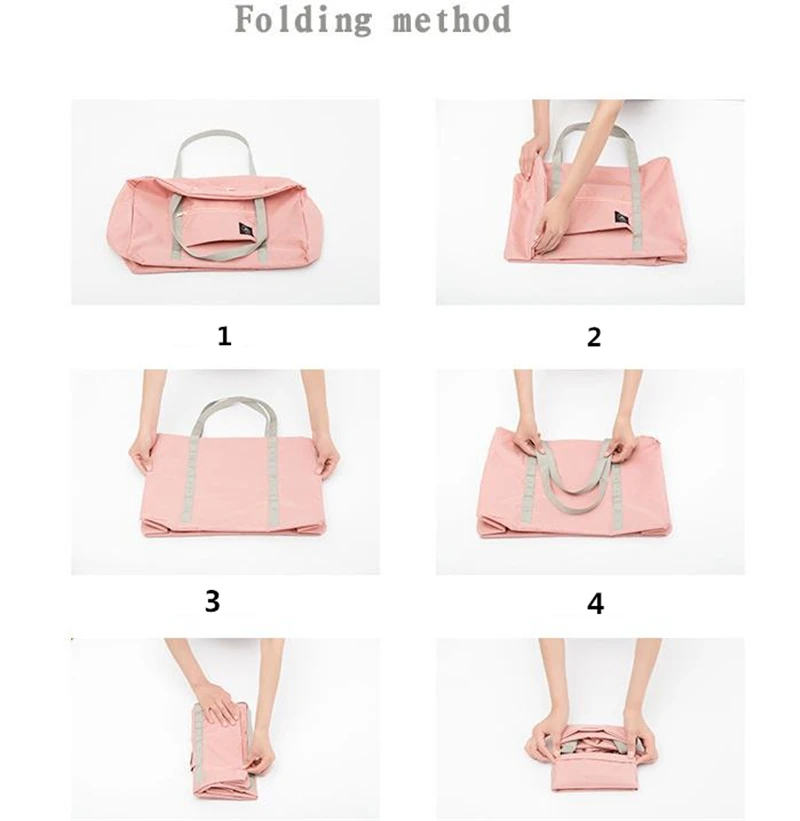 Folding method

1

2

3

4