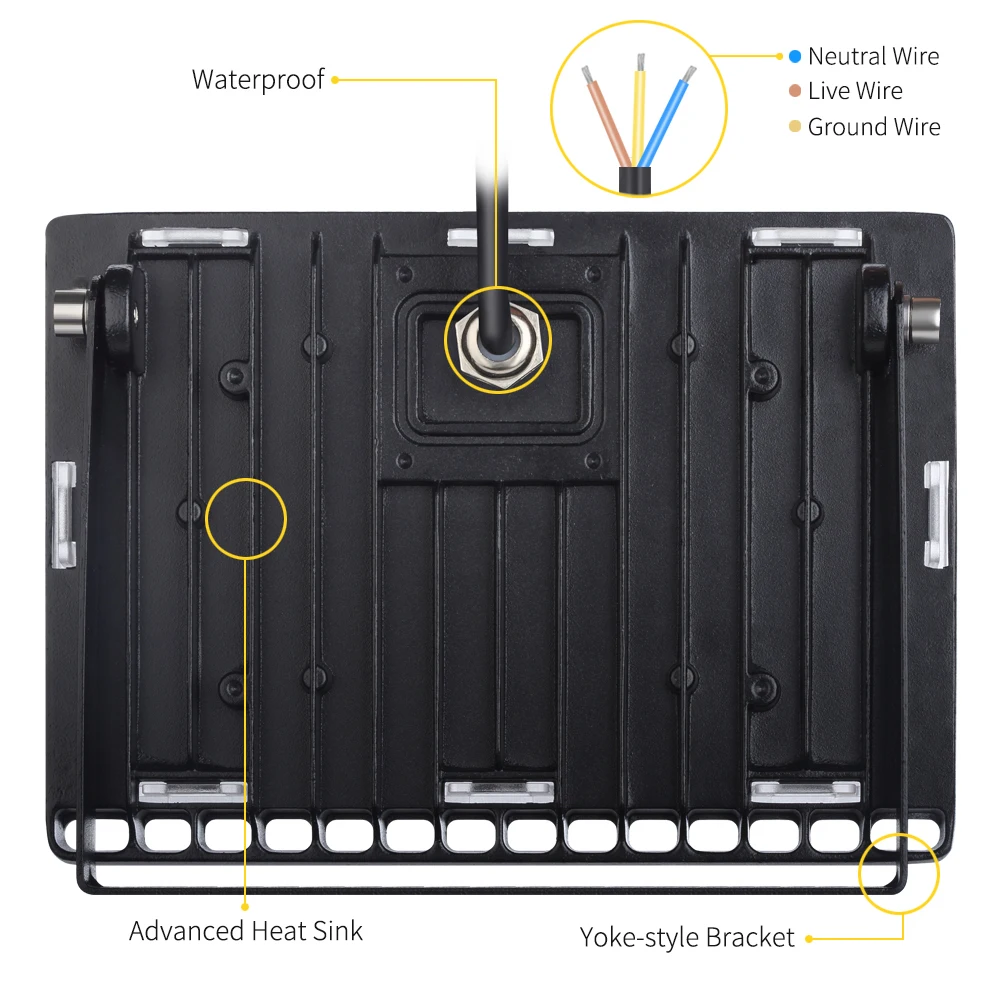 Waterproof

Neutral Wire
Live Wire
Ground Wire

Advanced Heat Sink

Yoke-style Bracket