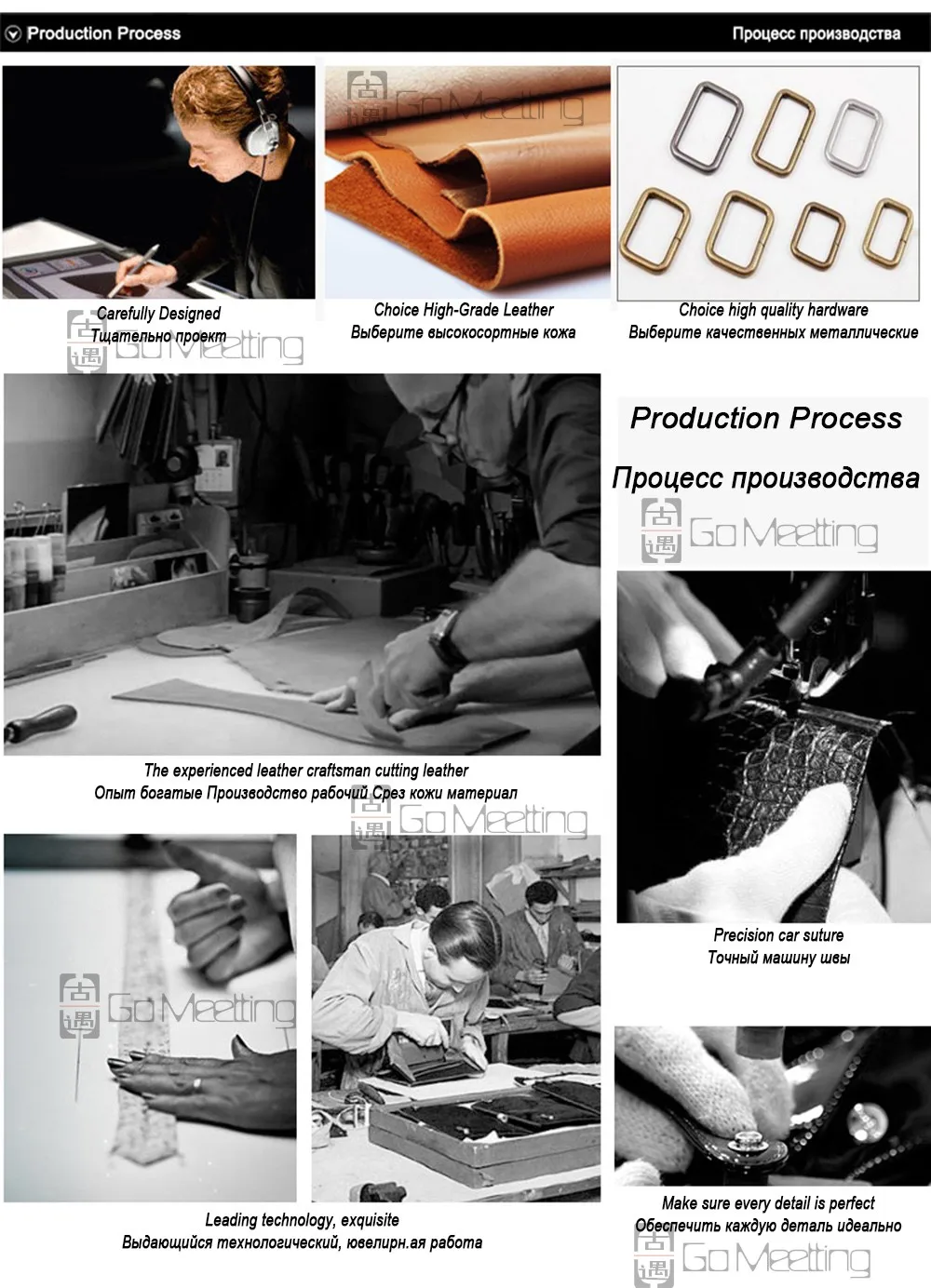 Production Process

Процесс производства

古遇 Go Meetting

Carefully Designed
Тщательно проект

古遇 Go Meetting

Choice High-Grade Leather
Выберите высокосортные кожа

Choice high quality hardware
Выберите качественных металлические

Production Process

Процесс производства

古遇 Go Meetting

The experienced leather craftsman cutting leather
Опыт богатые Производство рабочий Срез кожи материал

古遇 Go Meetting

Precision car suture
Точный машину швы

古遇 Go Meetting

Leading technology, exquisite
Выдающийся технологический, ювелирн.ая работа

Make sure every detail is perfect
Обеспечить каждую деталь идеально

古遇 Go Meetting