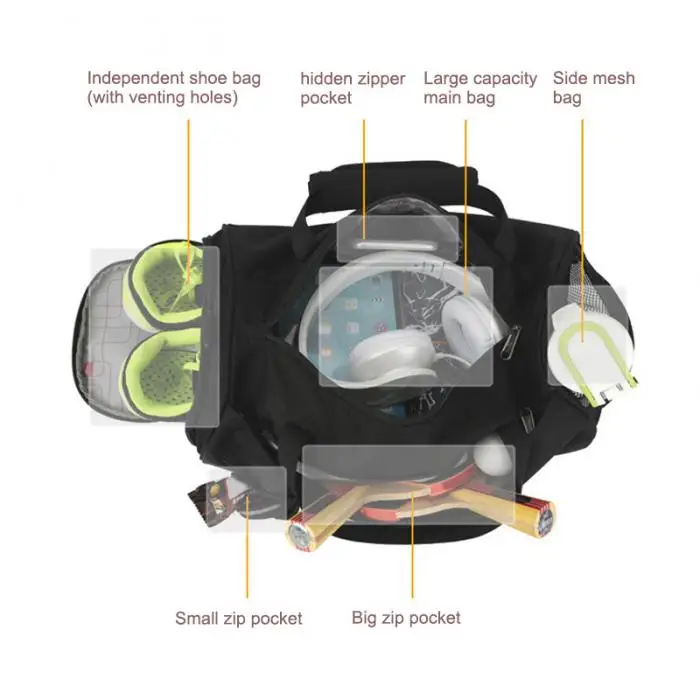 Independent shoe bag (with venting holes)

hidden zipper pocket

Large capacity main bag

Side mesh bag

Small zip pocket

Big zip pocket