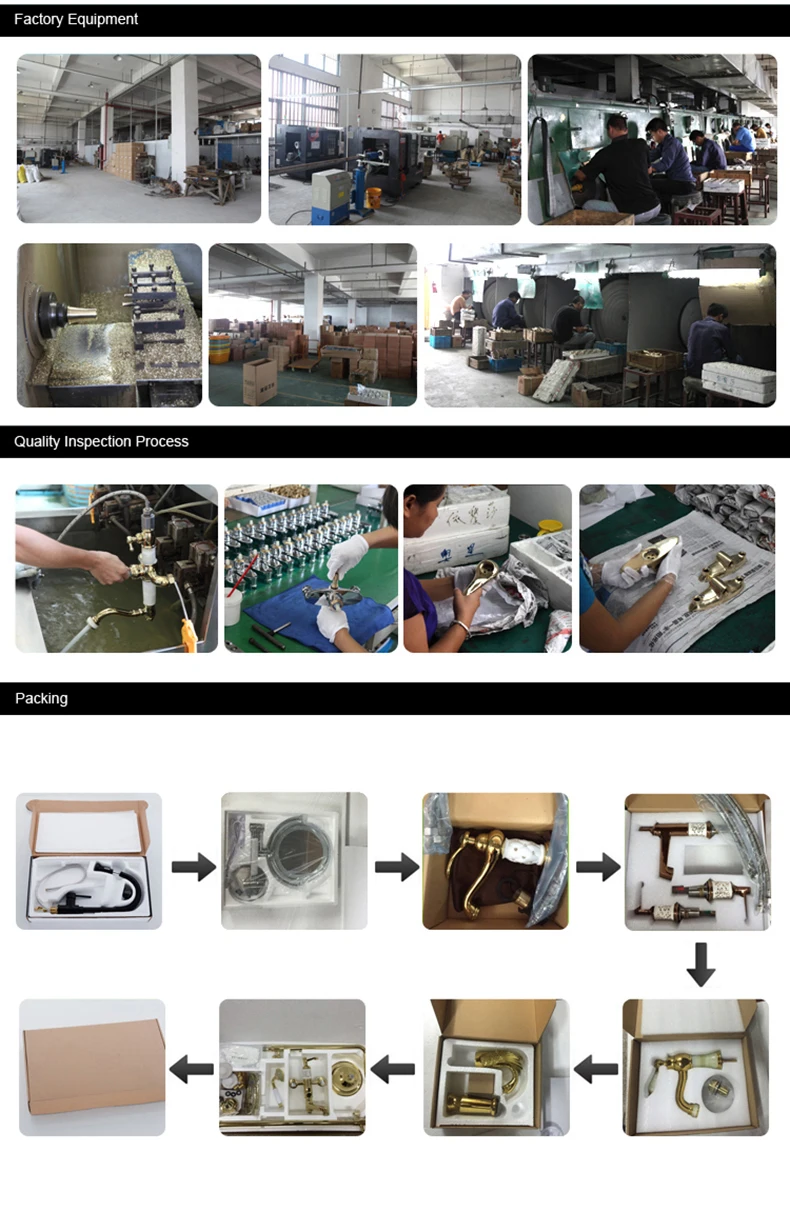 Factory Equipment

Quality Inspection Process

Packing