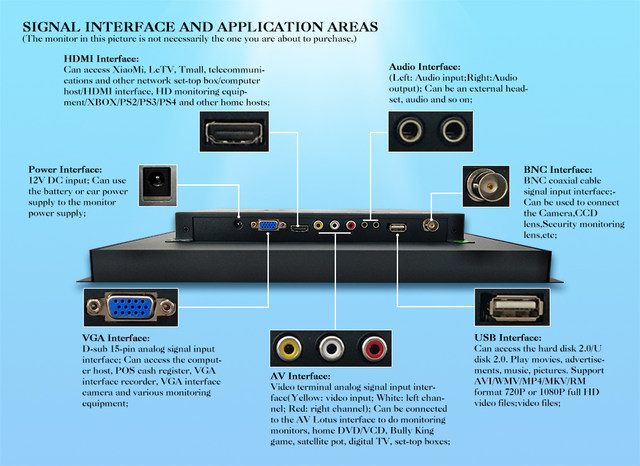 SIGNAL INTERFACE AND APPLICATION AREAS
(The monitor in this picture is not necessarily the one you are about to purchase.)

HDMI Interface:
Can access XiaoMi, LeTV, Tmall, telecommunications and other network set-top box/computer host/HDMI interface, HD monitoring equipment/XBOX/PS2/PS3/PS4 and other home hosts;

Audio Interface:
(Left: Audio input;Right:Audio output); Can be an external headset, audio and so on;

Power Interface:
12V DC input; Can use the battery or car power supply to the monitor power supply;

BNC Interface:
BNC coaxial cable signal input interface;- Can be used to connect the Camera,CCD lens,Security monitoring lens,etc;

VGA Interface:
D-sub 15-pin analog signal input interface; Can access the computer host, POS cash register, VGA interface recorder, VGA interface camera and various monitoring equipment;

AV Interface:
Video terminal analog signal input interface(Yellow: video input; White: left channel; Red: right channel); Can be connected to the AV Lotus interface to do monitoring monitors, home DVD/VCD, Bully King game, satellite pot, digital TV, set-top boxes;

USB Interface:
Can access the hard disk 2.0/U disk 2.0. Play movies, advertisements, music, pictures. Support AVI/WMV/MP4/MKV/RM format 720P or 1080P full HD video files;video files;