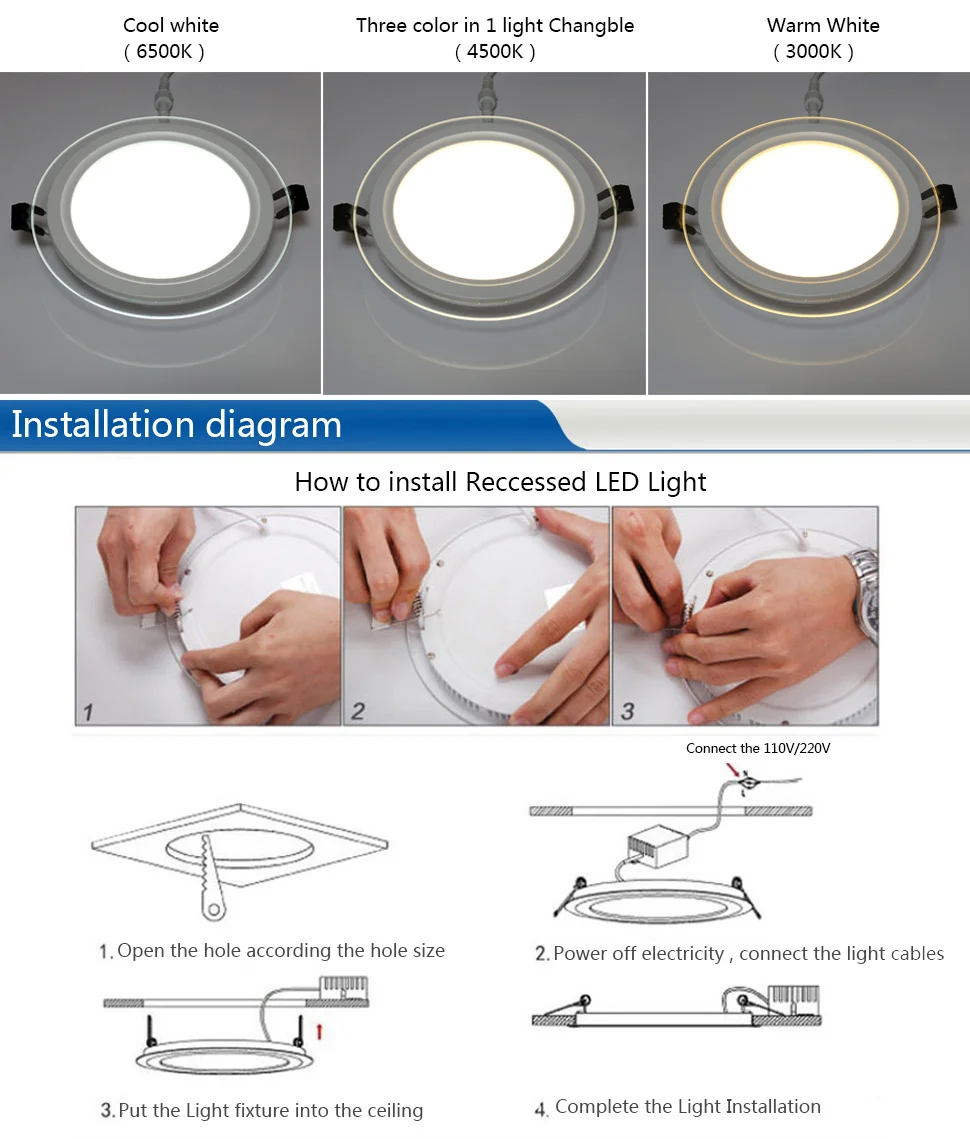 Cool white
( 6500K )

Three color in 1 light Changble
( 4500K )

Warm White
( 3000K )

Installation diagram

How to install Reccessed LED Light

1

2

3

Connect the 110V/220V

1. Open the hole according the hole size

2. Power off electricity , connect the light cables

3. Put the Light fixture into the ceiling

4. Complete the Light Installation