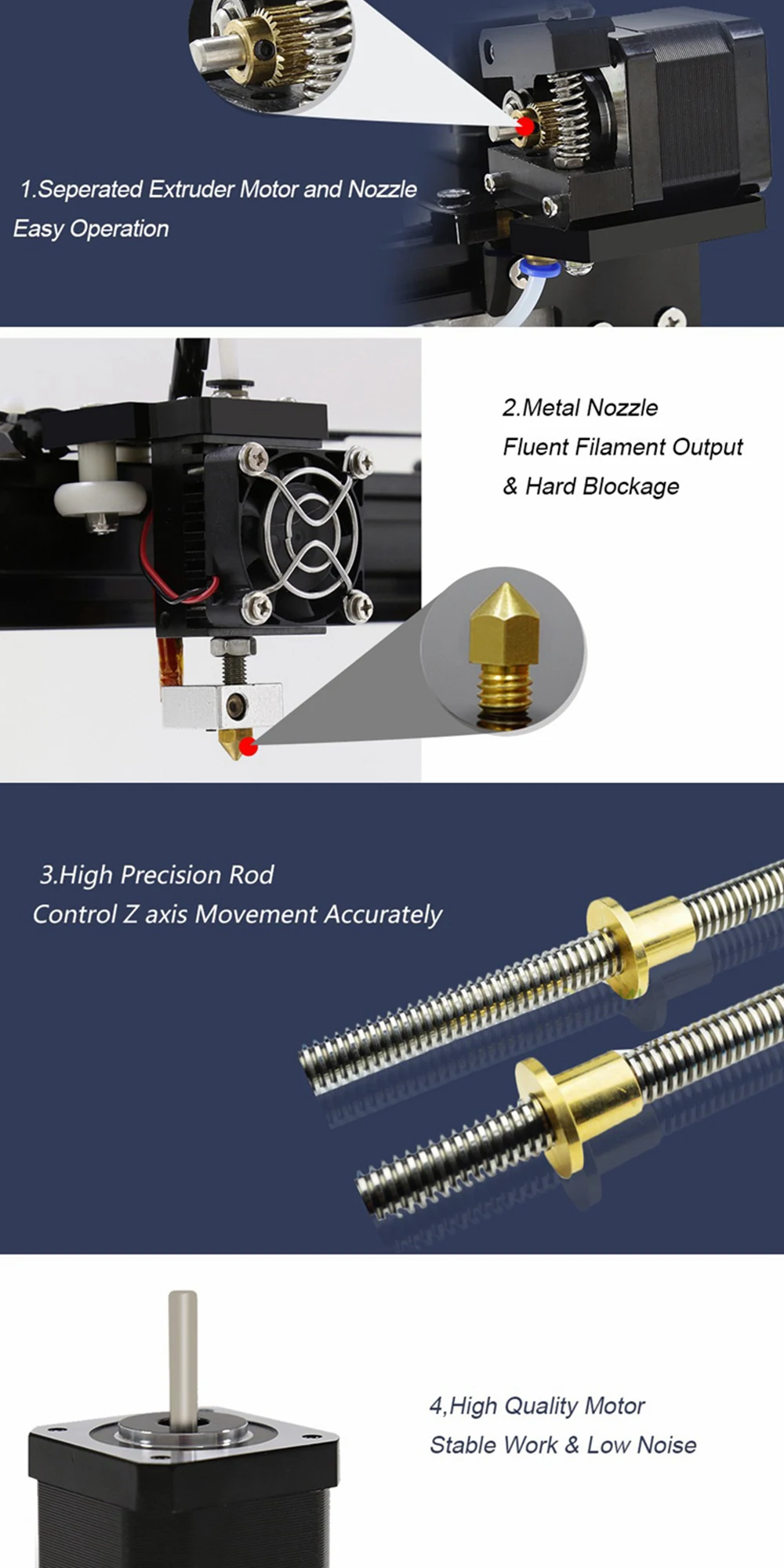 1.Seperated Extruder Motor and Nozzle
Easy Operation

2.Metal Nozzle
Fluent Filament Output
& Hard Blockage

3.High Precision Rod
Control Z axis Movement Accurately

4,High Quality Motor
Stable Work & Low Noise