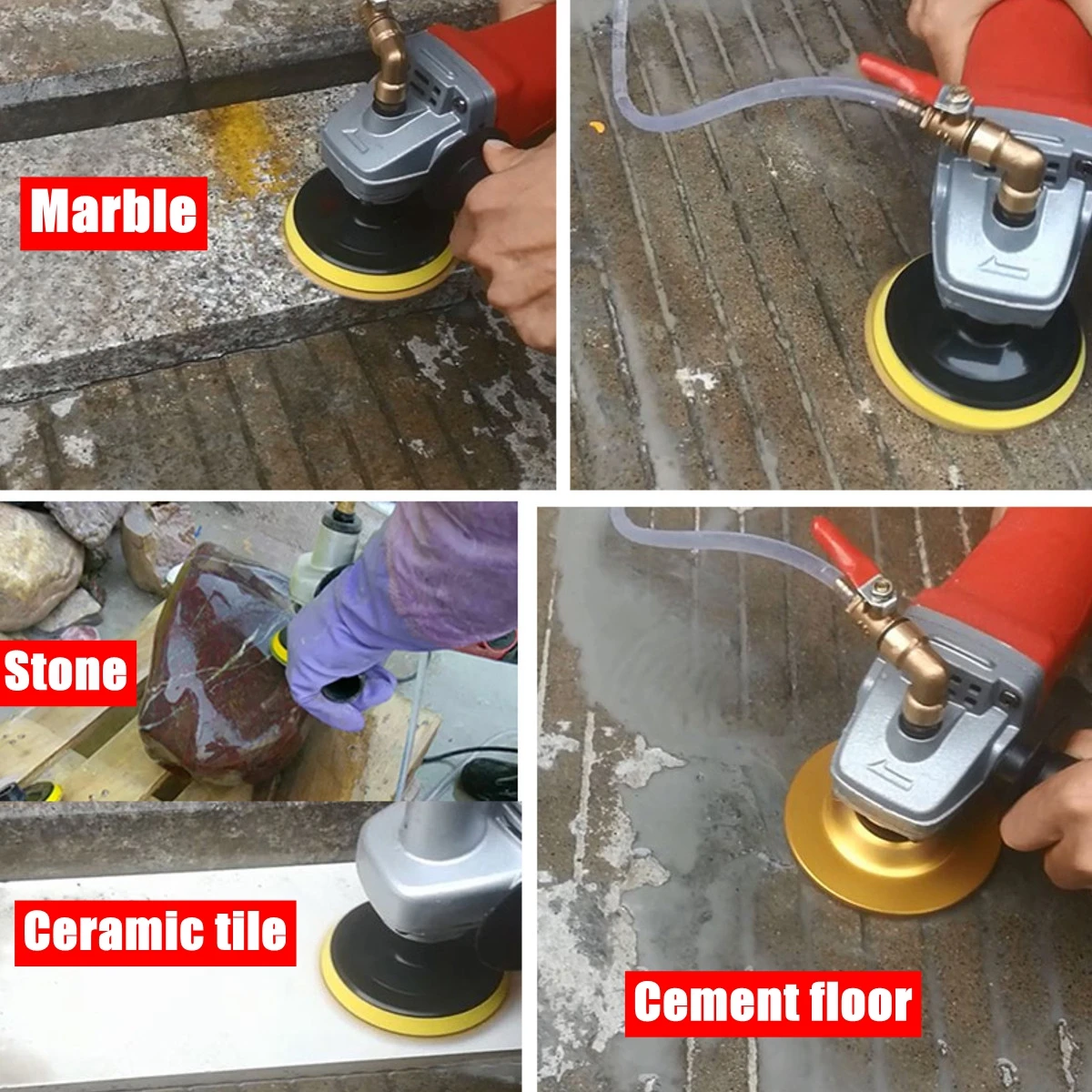 Marble

Stone

Ceramic tile

Cement floor