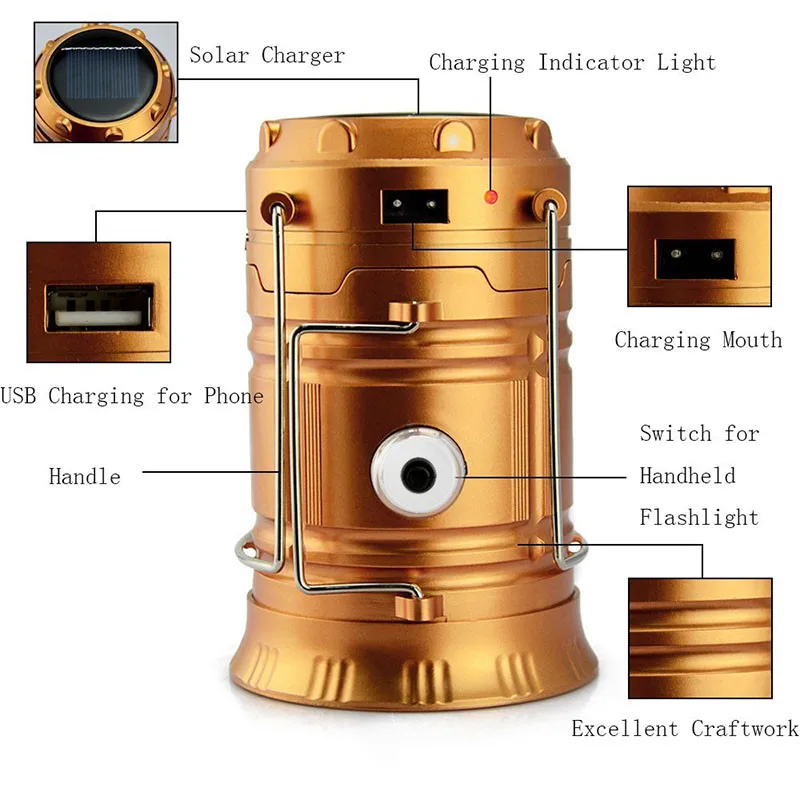 Solar Charger

Charging Indicator Light

Charging Mouth

USB Charging for Phone

Handle

Switch for Handheld Flashlight

Excellent Craftwork