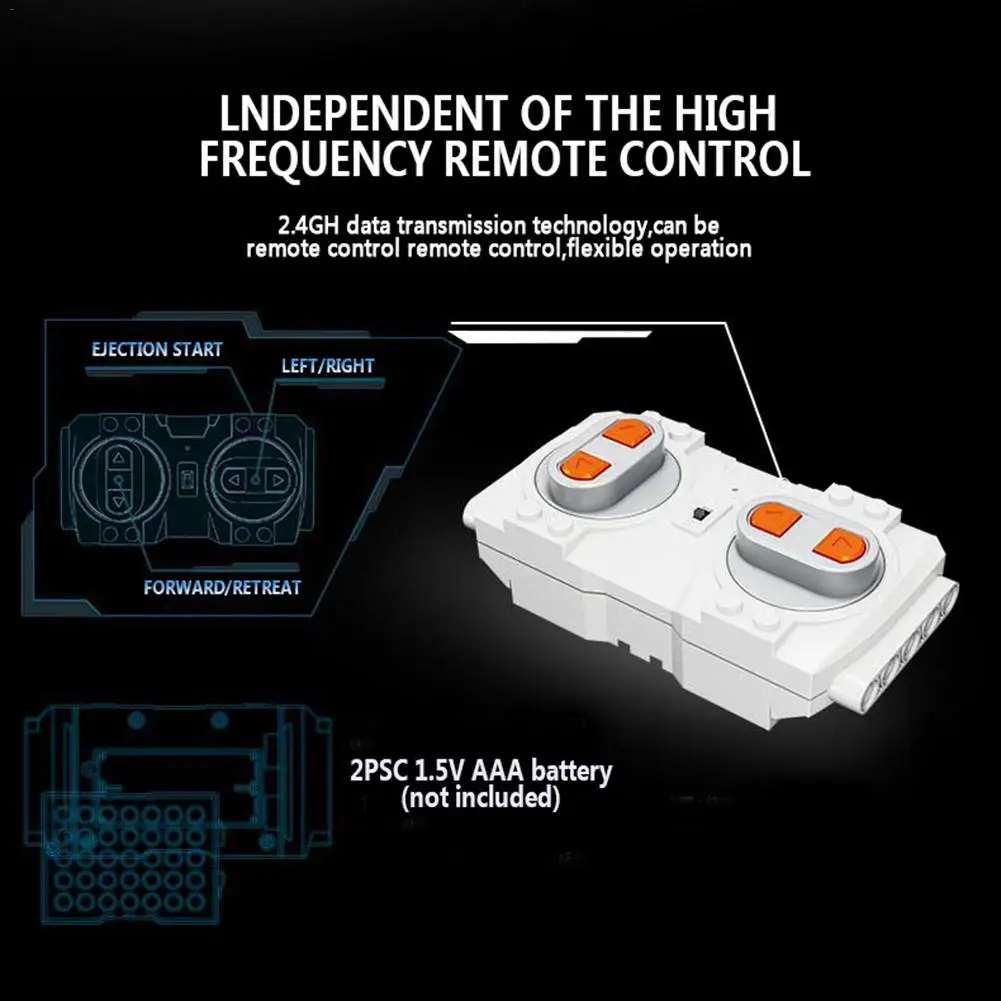 LNDEPENDENT OF THE HIGH FREQUENCY REMOTE CONTROL

2.4GH data transmission technology,can be remote control remote control,flexible operation

EJECTION START

LEFT/RIGHT

FORWARD/RETREAT

2PSC 1.5V AAA battery (not included)