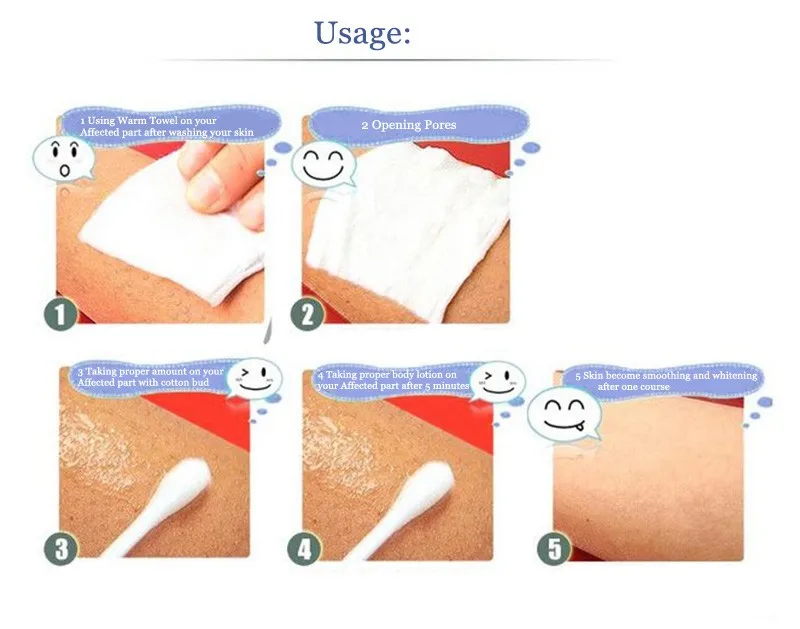 Usage:

1 Using Warm Towel on your Affected part after washing your skin

1

2 Opening Pores

2

3 Taking proper amount on your Affected part with cotton bud

3

4 Taking proper body lotion on your Affected part after 5 minutes

4

5 Skin become smoothing and whitening after one course

5