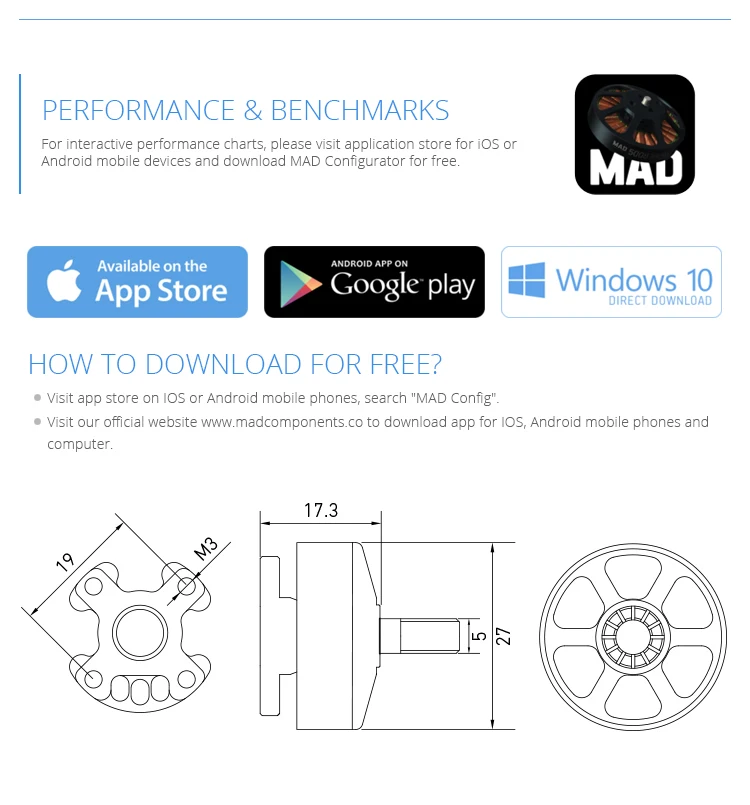 PERFORMANCE & BENCHMARKS

For interactive performance charts, please visit application store for iOS or Android mobile devices and download MAD Configurator for free.

MAD

Available on the
App Store

ANDROID APP ON
Google play

Windows 10
DIRECT DOWNLOAD

HOW TO DOWNLOAD FOR FREE?

• Visit app store on IOS or Android mobile phones, search "MAD Config".
• Visit our official website www.madcomponents.co to download app for IOS, Android mobile phones and computer.

19
M3
17.3
5
27