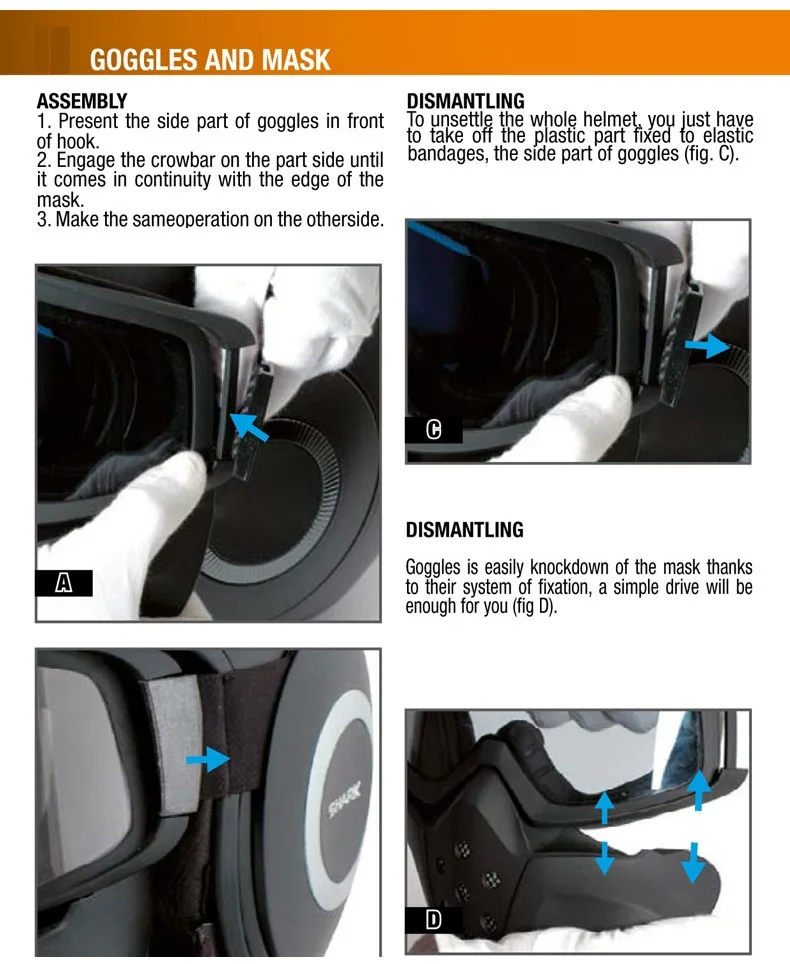 GOGGLES AND MASK

ASSEMBLY
1. Present the side part of goggles in front of hook.
2. Engage the crowbar on the part side until it comes in continuity with the edge of the mask.
3. Make the sameoperation on the otherside.

A

SHARK

DISMANTLING
To unsettle the whole helmet, you just have to take off the plastic part fixed to elastic bandages, the side part of goggles (fig. C).

C

DISMANTLING

Goggles is easily knockdown of the mask thanks to their system of fixation, a simple drive will be enough for you (fig D).

D