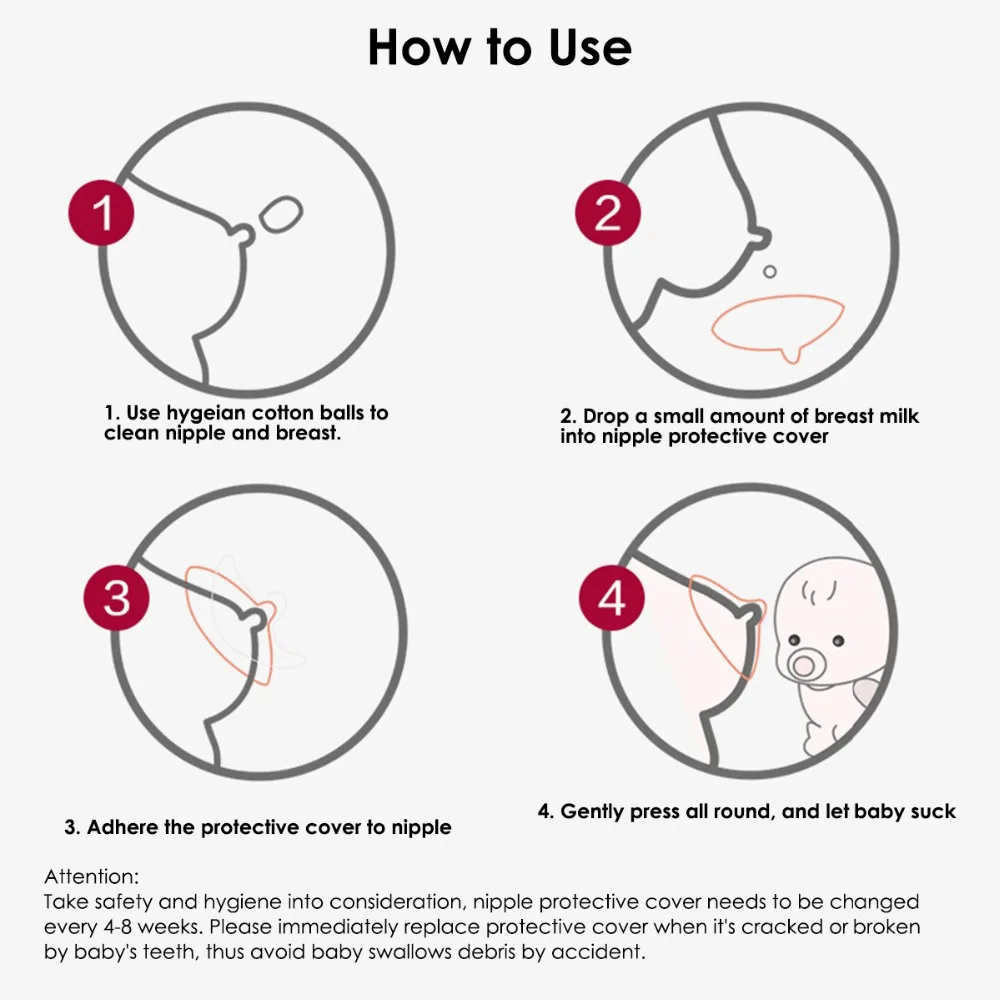 How to Use

1

1. Use hygeian cotton balls to clean nipple and breast.

2

2. Drop a small amount of breast milk into nipple protective cover

3

3. Adhere the protective cover to nipple

4

4. Gently press all round, and let baby suck

Attention:
Take safety and hygiene into consideration, nipple protective cover needs to be changed every 4-8 weeks. Please immediately replace protective cover when it's cracked or broken by baby's teeth, thus avoid baby swallows debris by accident.