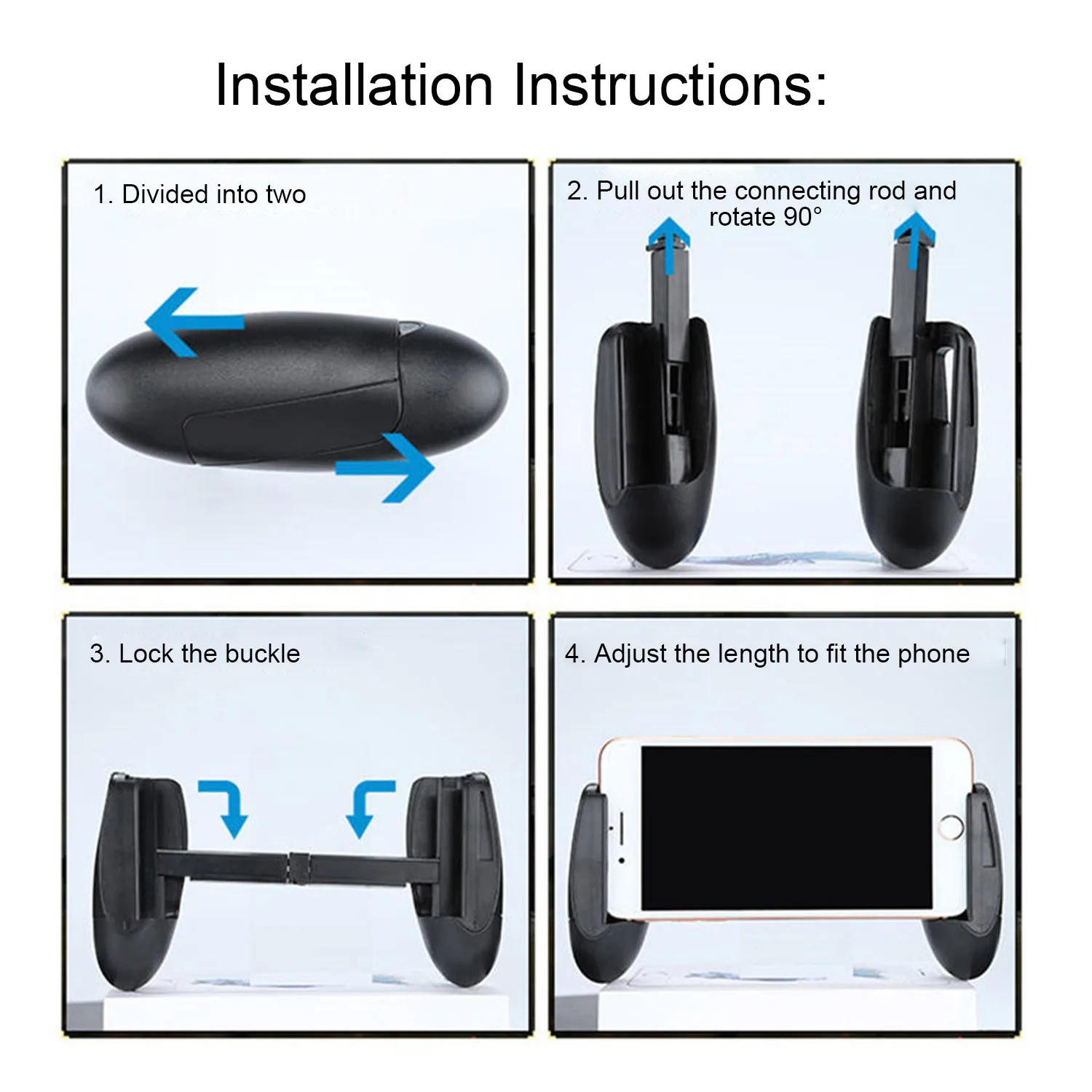 Installation Instructions:

1. Divided into two

2. Pull out the connecting rod and rotate 90°

3. Lock the buckle

4. Adjust the length to fit the phone